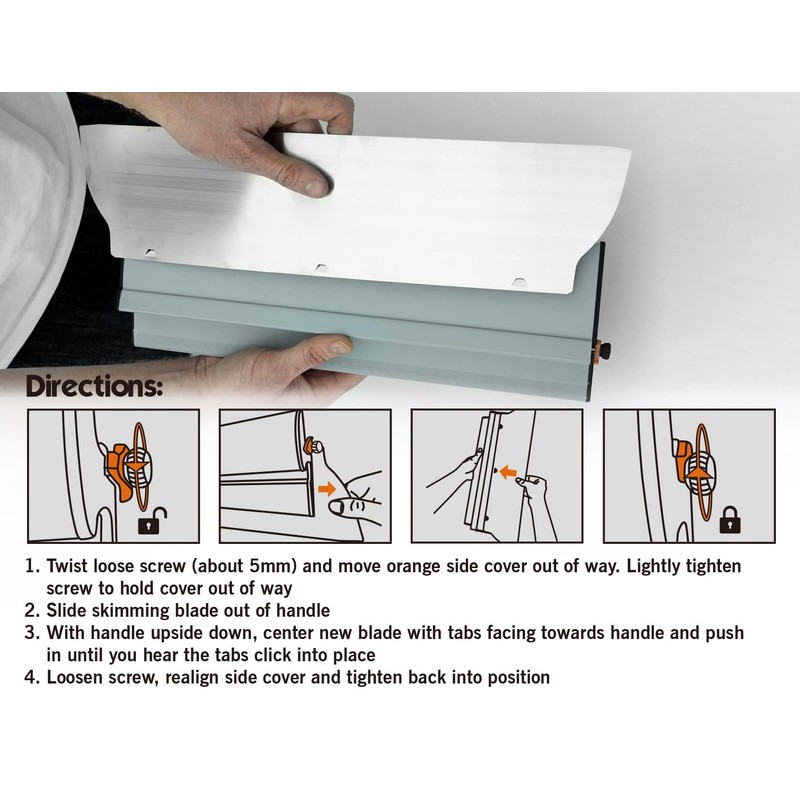 Directions:

1. Twist loose screw (about 5mm) and move orange side cover out of way. Lightly tighten screw to hold cover out of way
2. Slide skimming blade out of handle
3. With handle upside down, center new blade with tabs facing towards handle and push in until you hear the tabs click into place
4. Loosen screw, realign side cover and tighten back into position