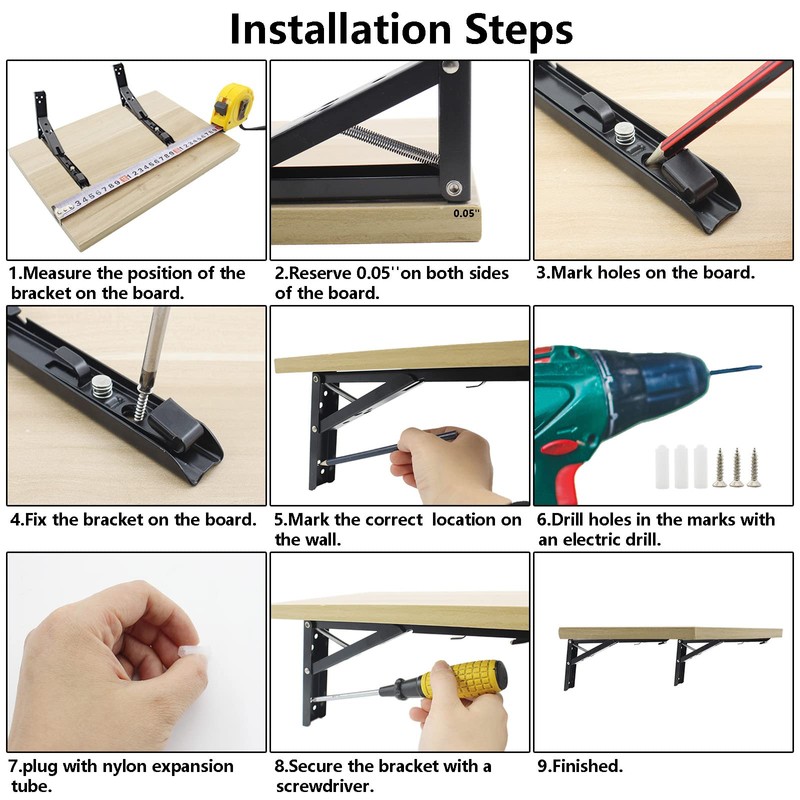 Installation Steps

0.05''

1.Measure the position of the bracket on the board.

2.Reserve 0.05''on both sides of the board.

3.Mark holes on the board.

4.Fix the bracket on the board.

5.Mark the correct location on the wall.

6.Drill holes in the marks with an electric drill.

7.plug with nylon expansion tube.

8.Secure the bracket with a screwdriver.

9.Finished.