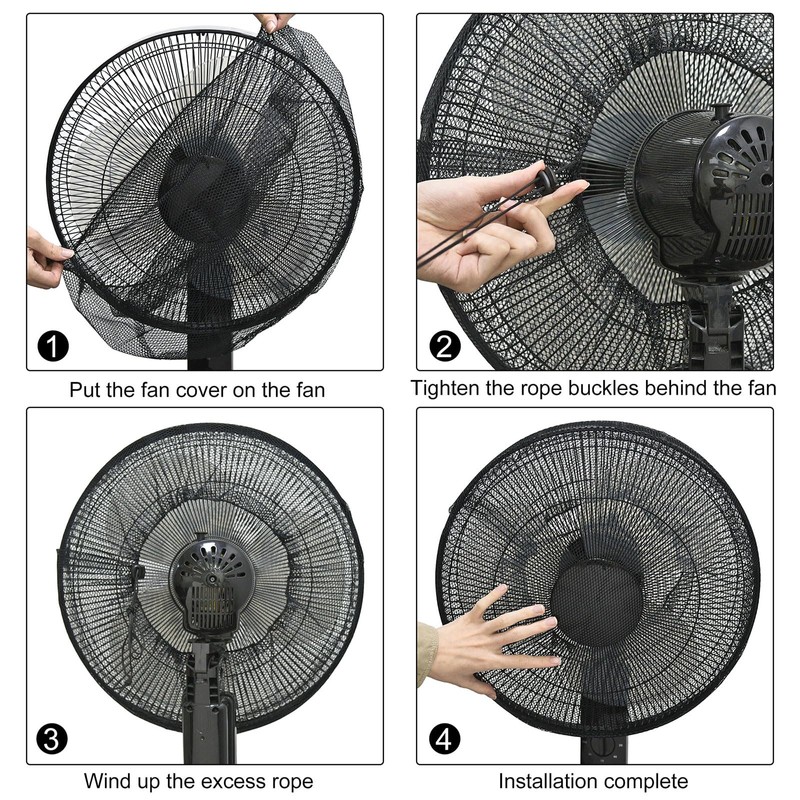 1
Put the fan cover on the fan

2
Tighten the rope buckles behind the fan

3
Wind up the excess rope

4
Installation complete