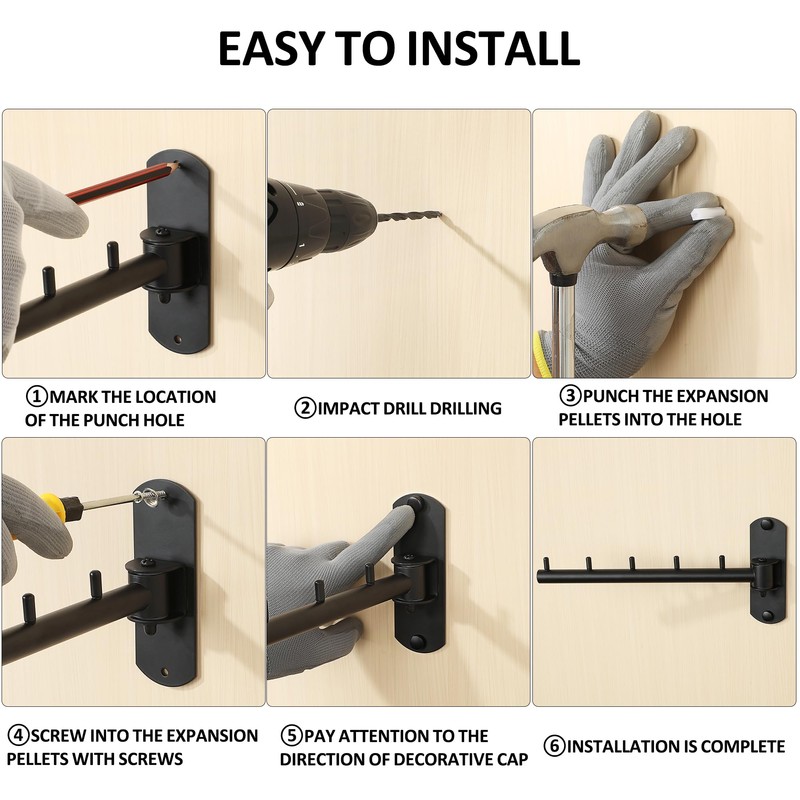 EASY TO INSTALL

①MARK THE LOCATION OF THE PUNCH HOLE

②IMPACT DRILL DRILLING

③PUNCH THE EXPANSION PELLETS INTO THE HOLE

④SCREW INTO THE EXPANSION PELLETS WITH SCREWS

⑤PAY ATTENTION TO THE DIRECTION OF DECORATIVE CAP

⑥INSTALLATION IS COMPLETE