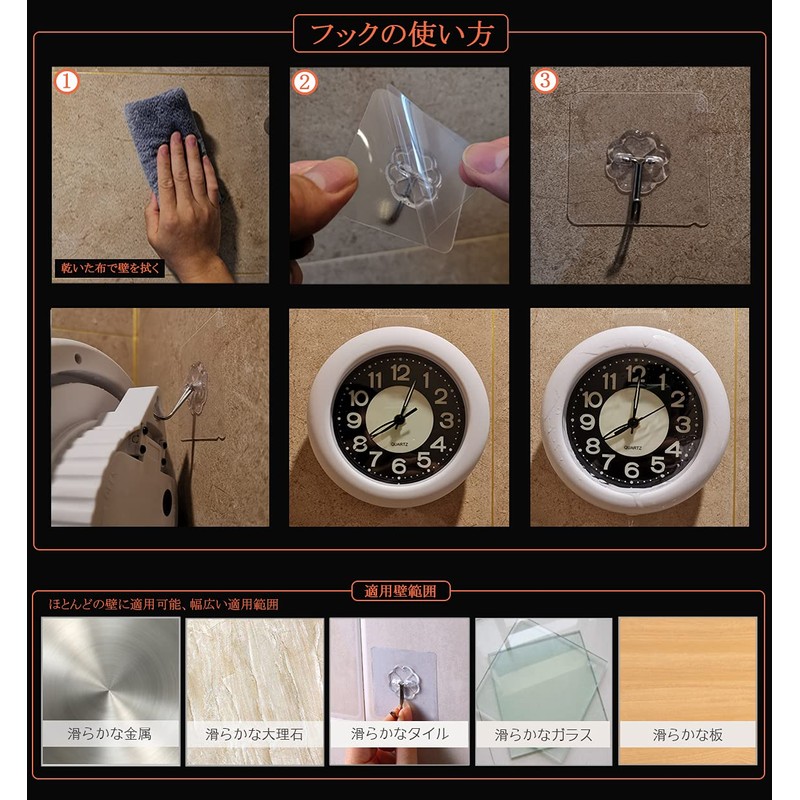 フックの使い方

①

乾いた布で壁を拭く

②

③

12 1 2 3 4 5 6 7 8 9 10 11
QUARTZ

12 1 2 3 4 5 6 7 8 9 10 11
QUARTZ

適用壁範囲

ほとんどの壁に適用可能、幅広い適用範囲

滑らかな金属

滑らかな大理石

滑らかなタイル

滑らかなガラス

滑らかな板