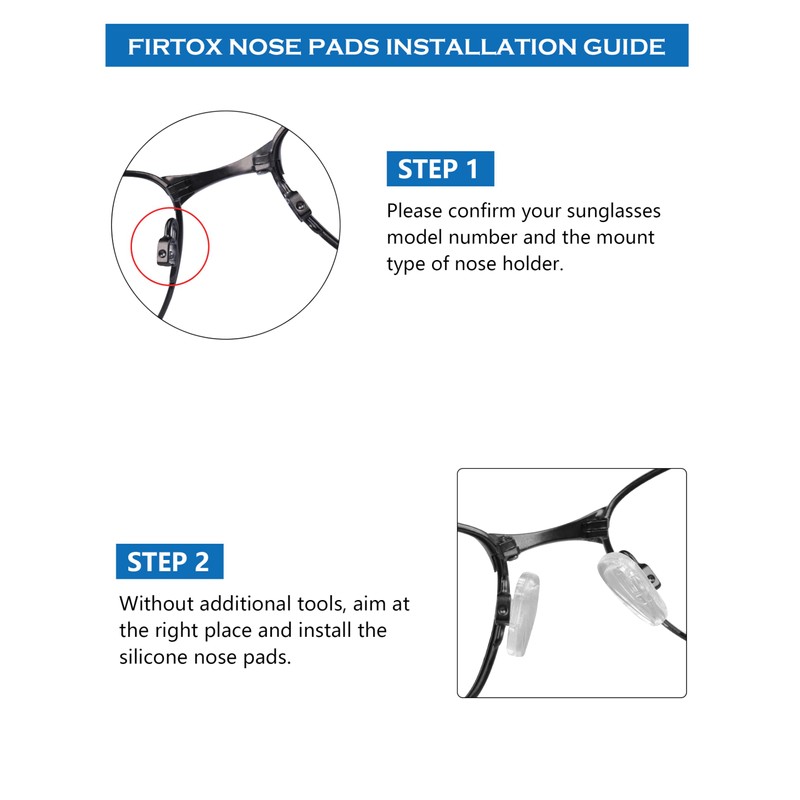 FIRTOX NOSE PADS INSTALLATION GUIDE

STEP 1

Please confirm your sunglasses model number and the mount type of nose holder.

STEP 2

Without additional tools, aim at the right place and install the silicone nose pads.