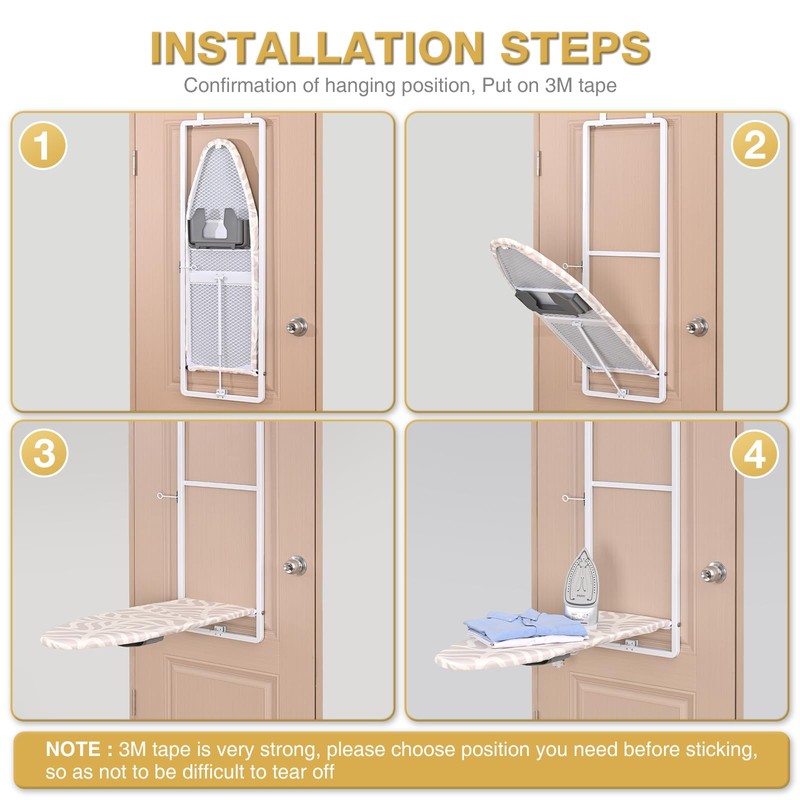 INSTALLATION STEPS

Confirmation of hanging position, Put on 3M tape

1

2

3

4

NOTE : 3M tape is very strong, please choose position you need before sticking, so as not to be difficult to tear off