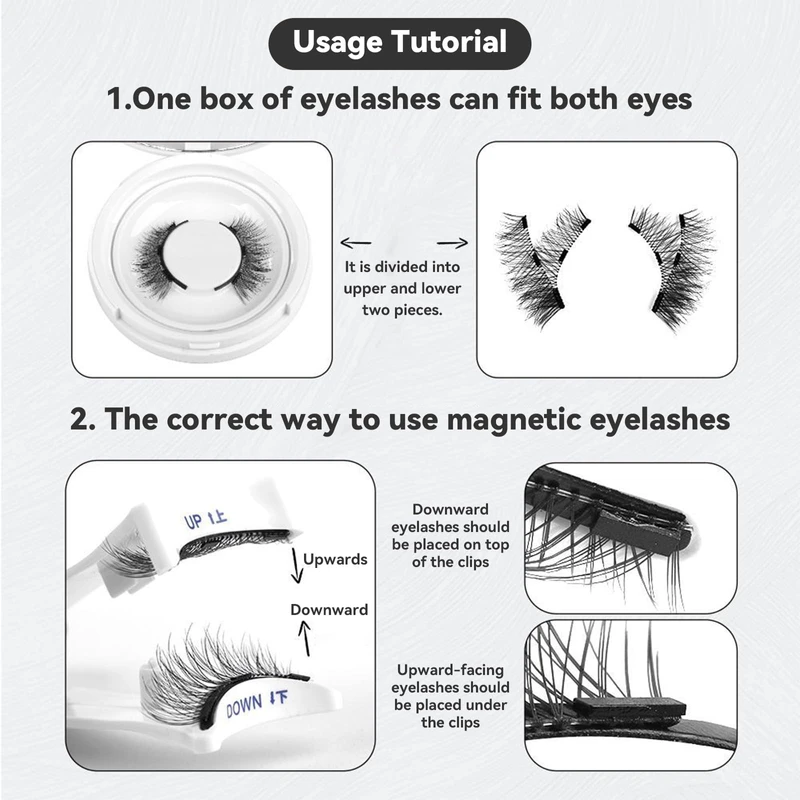 Usage Tutorial

1.One box of eyelashes can fit both eyes

It is divided into upper and lower two pieces.

2. The correct way to use magnetic eyelashes

UP 上

Upwards

Downward

DOWN 下

Downward eyelashes should be placed on top of the clips

Upward-facing eyelashes should be placed under the clips