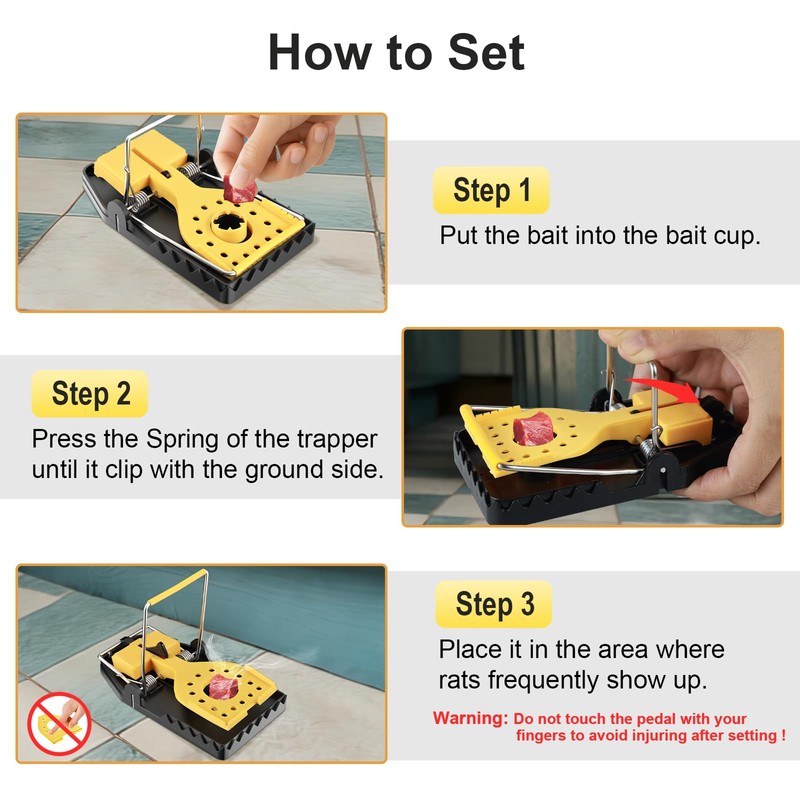 How to Set

Step 1

Put the bait into the bait cup.

Step 2

Press the Spring of the trapper until it clip with the ground side.

Step 3

Place it in the area where rats frequently show up.

Warning: Do not touch the pedal with your fingers to avoid injuring after setting !