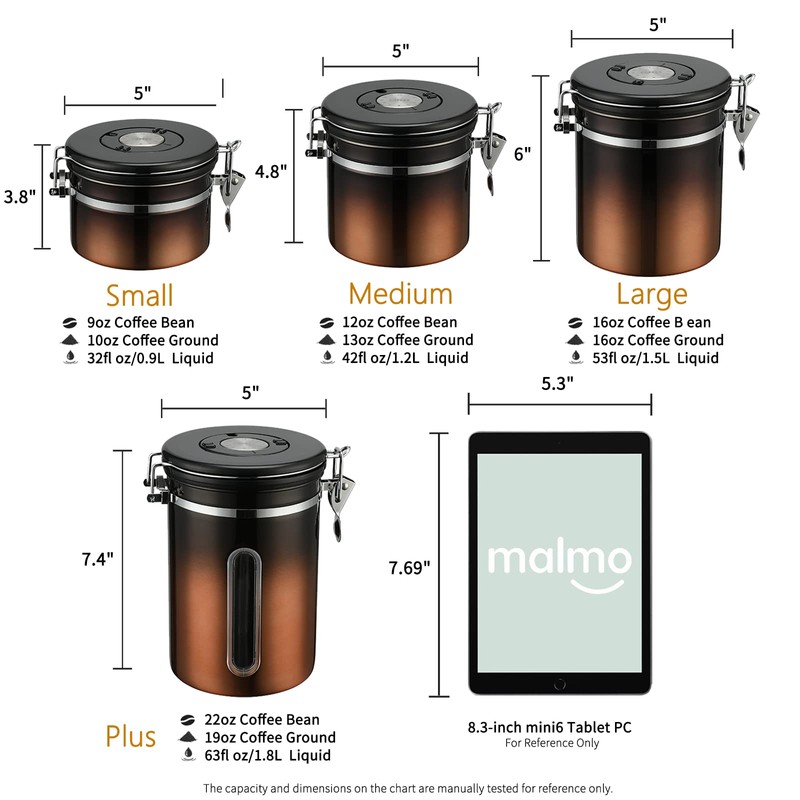 5"
3.8"
Small
9oz Coffee Bean
10oz Coffee Ground
32fl oz/0.9L Liquid

5"
4.8"
Medium
12oz Coffee Bean
13oz Coffee Ground
42fl oz/1.2L Liquid

5"
6"
Large
16oz Coffee B ean
16oz Coffee Ground
53fl oz/1.5L Liquid

5"
7.4"
Plus
22oz Coffee Bean
19oz Coffee Ground
63fl oz/1.8L Liquid

5.3"
7.69"
malmo
8.3-inch mini6 Tablet PC
For Reference Only

The capacity and dimensions on the chart are manually tested for reference only.