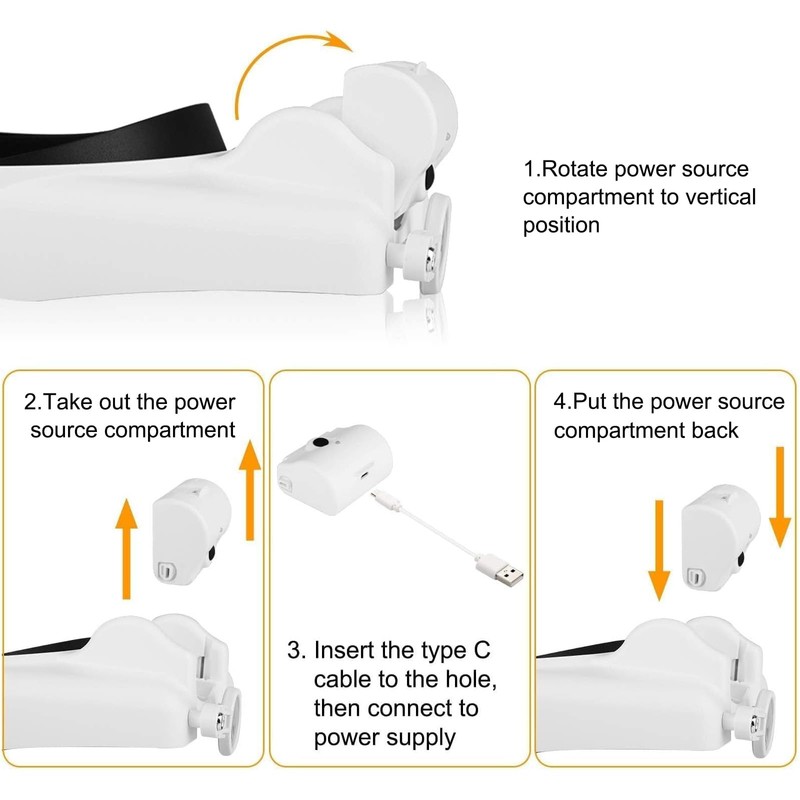 1.Rotate power source compartment to vertical position

2.Take out the power source compartment

3. Insert the type C cable to the hole, then connect to power supply

4.Put the power source compartment back