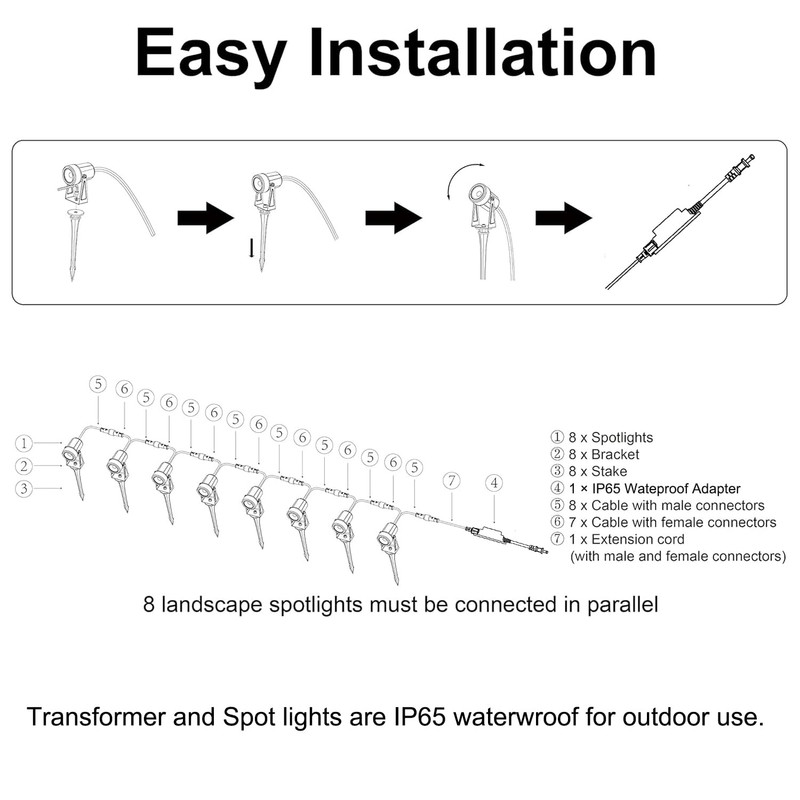 Easy Installation

5 6 5 6 5 6 5 6 5 6 5 6 5 6 5 7 4
1
2
3

① 8 x Spotlights
② 8 x Bracket
③ 8 x Stake
④ 1 × IP65 Wateproof Adapter
⑤ 8 x Cable with male connectors
⑥ 7 x Cable with female connectors
⑦ 1 x Extension cord (with male and female connectors)

8 landscape spotlights must be connected in parallel

Transformer and Spot lights are IP65 waterwroof for outdoor use.