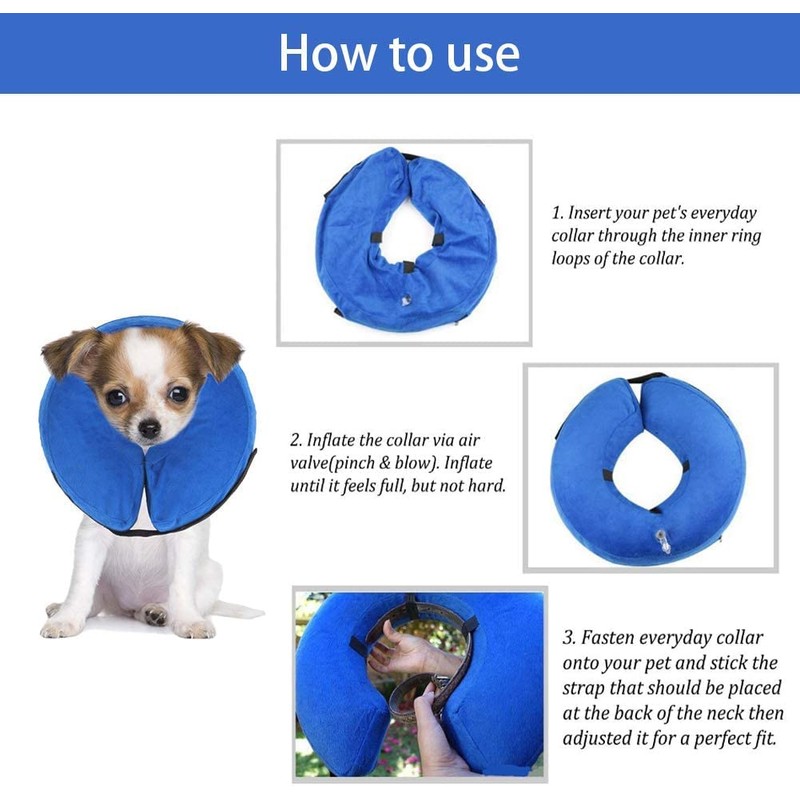 How to use

1. Insert your pet's everyday collar through the inner ring loops of the collar.

2. Inflate the collar via air valve(pinch & blow). Inflate until it feels full, but not hard.

3. Fasten everyday collar onto your pet and stick the strap that should be placed at the back of the neck then adjusted it for a perfect fit.