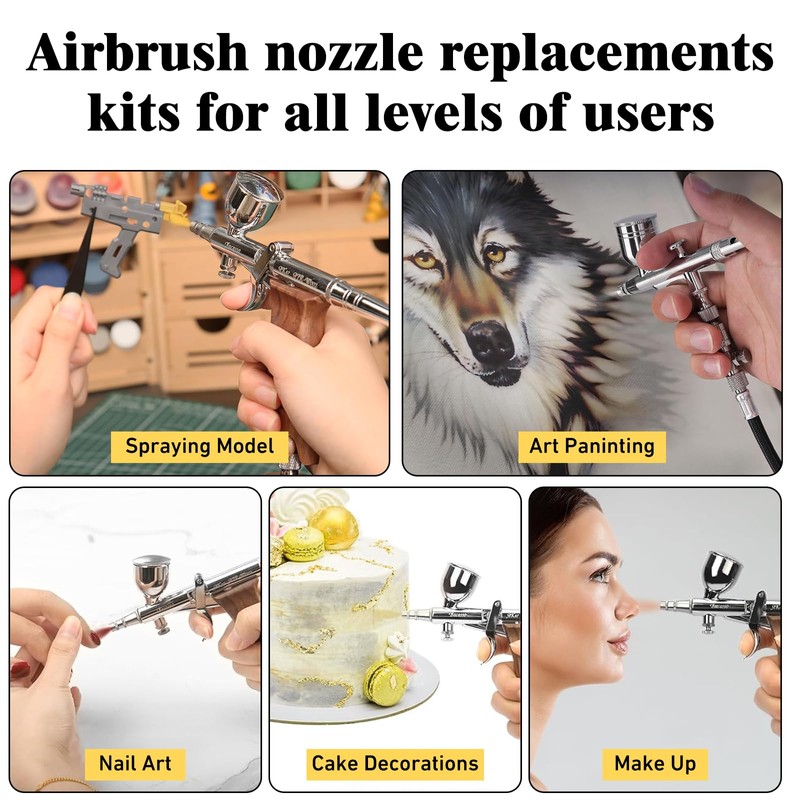 Airbrush nozzle replacements kits for all levels of users

Spraying Model

Art Paninting

Nail Art

Cake Decorations

Make Up