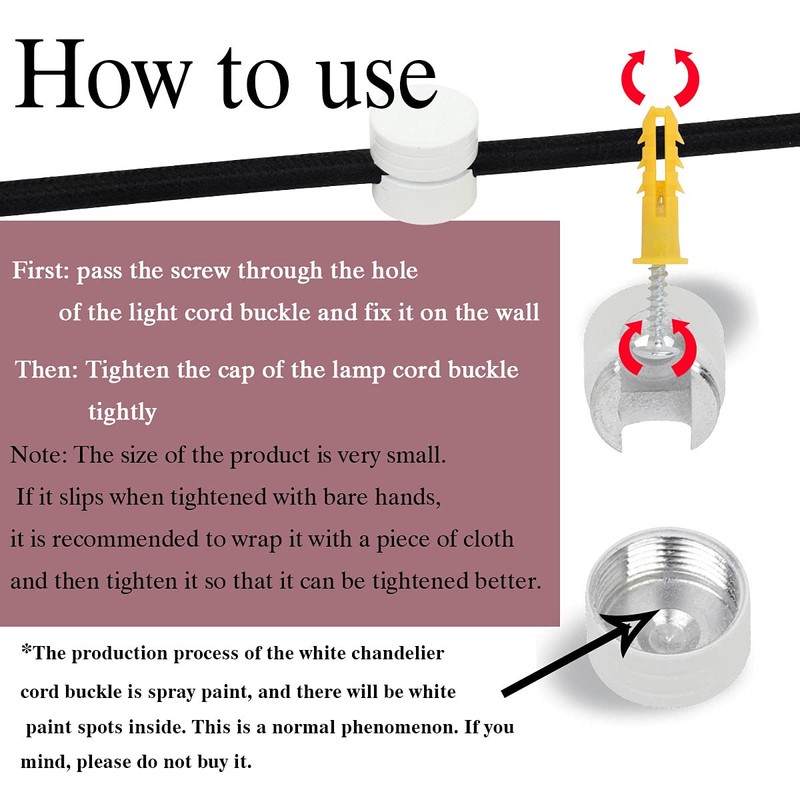 How to use

First: pass the screw through the hole of the light cord buckle and fix it on the wall

Then: Tighten the cap of the lamp cord buckle tightly

Note: The size of the product is very small. If it slips when tightened with bare hands, it is recommended to wrap it with a piece of cloth and then tighten it so that it can be tightened better.

*The production process of the white chandelier cord buckle is spray paint, and there will be white paint spots inside. This is a normal phenomenon. If you mind, please do not buy it.