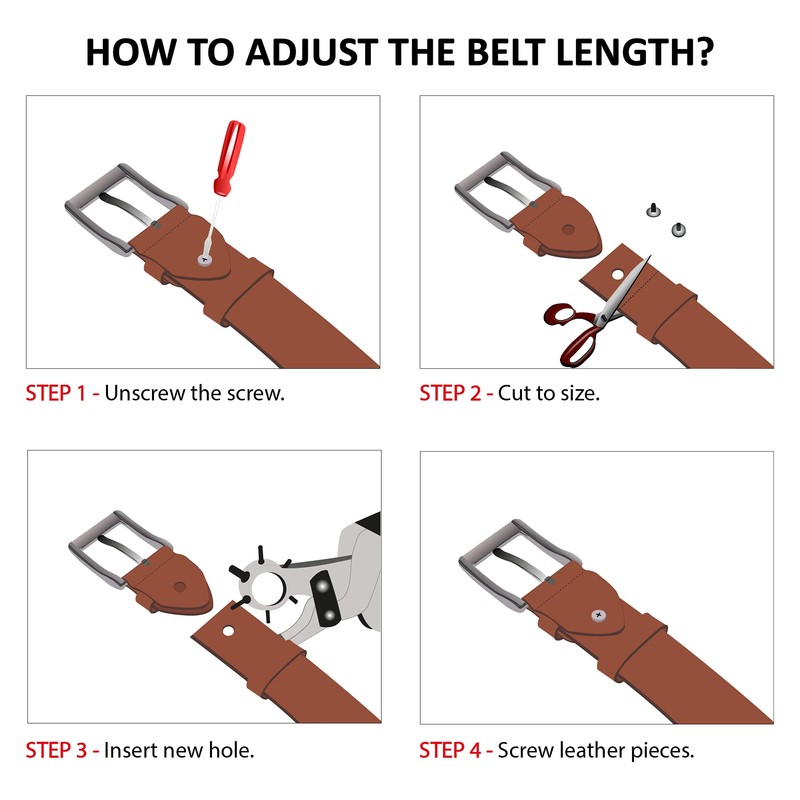 HOW TO ADJUST THE BELT LENGTH?

STEP 1 - Unscrew the screw.

STEP 2 - Cut to size.

STEP 3 - Insert new hole.

STEP 4 - Screw leather pieces.