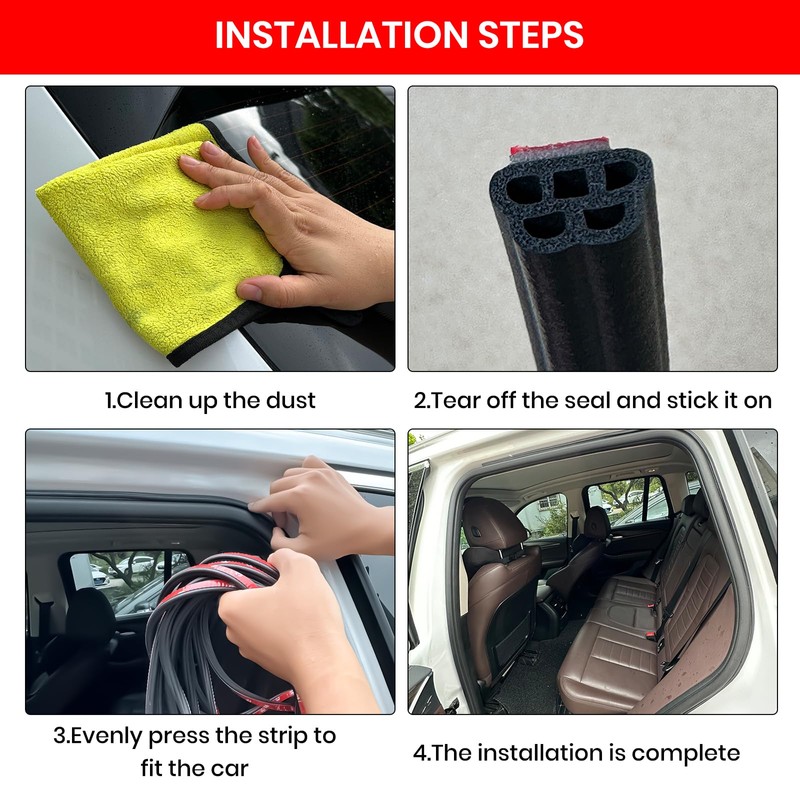 INSTALLATION STEPS

1.Clean up the dust

2.Tear off the seal and stick it on

3.Evenly press the strip to fit the car

4.The installation is complete