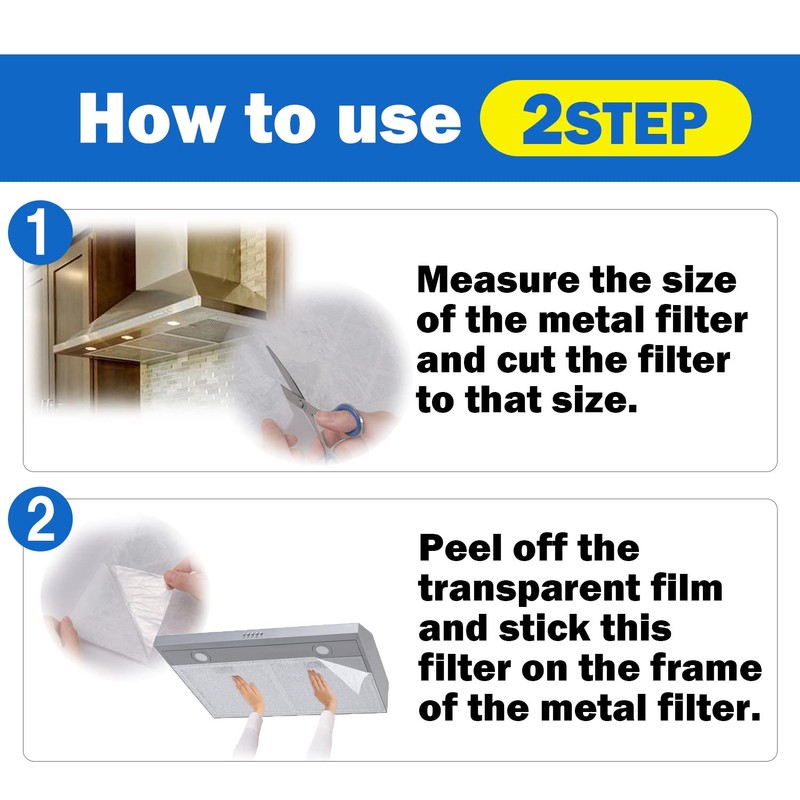 How to use 2STEP

1

Measure the size of the metal filter and cut the filter to that size.

2

Peel off the transparent film and stick this filter on the frame of the metal filter.