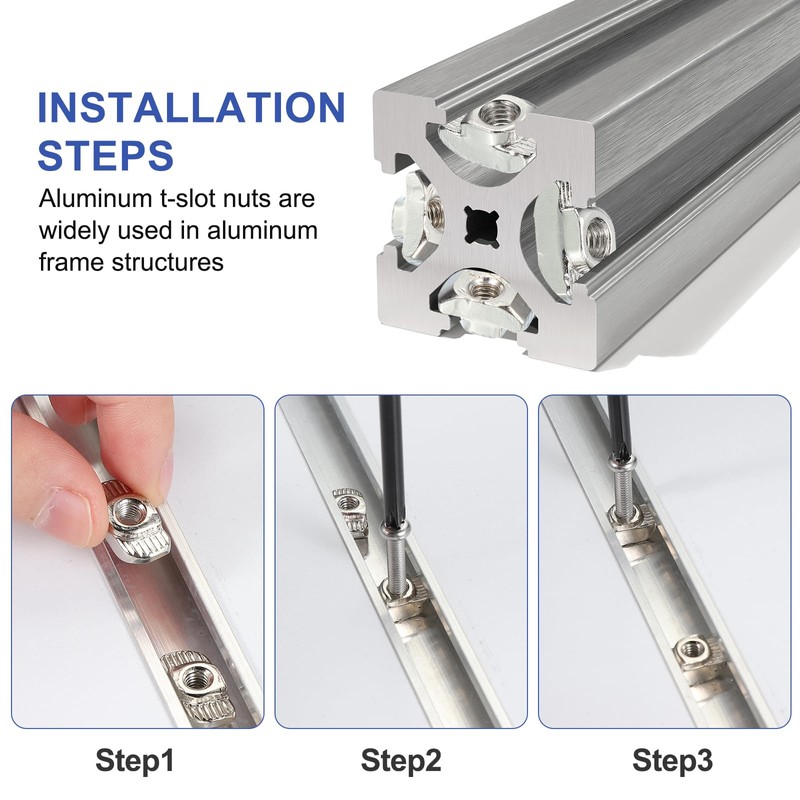 INSTALLATION STEPS

Aluminum t-slot nuts are widely used in aluminum frame structures

Step1

Step2

Step3