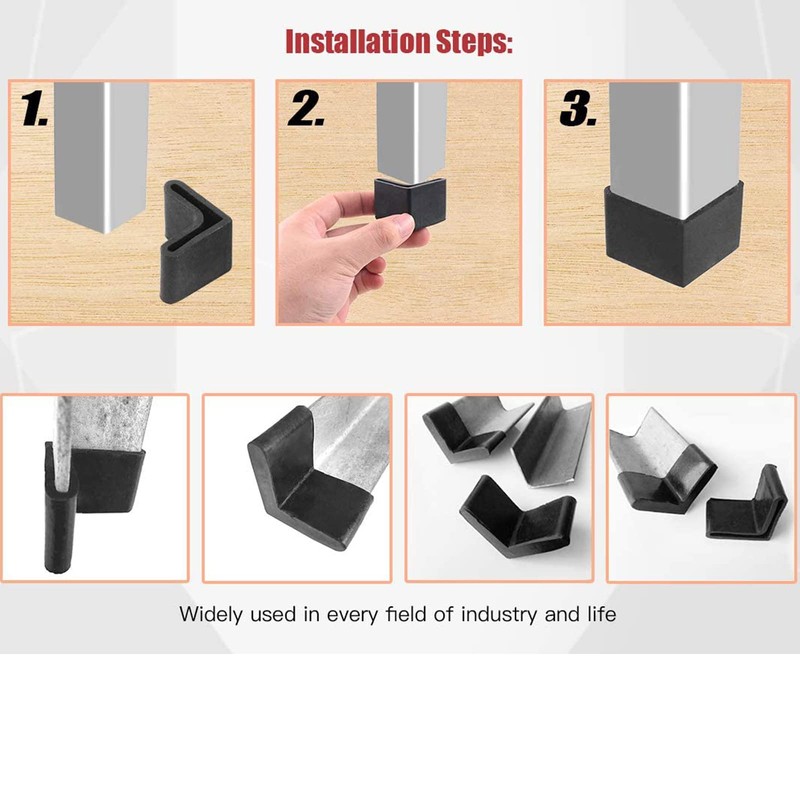 Installation Steps:

1.

2.

3.

Widely used in every field of industry and life