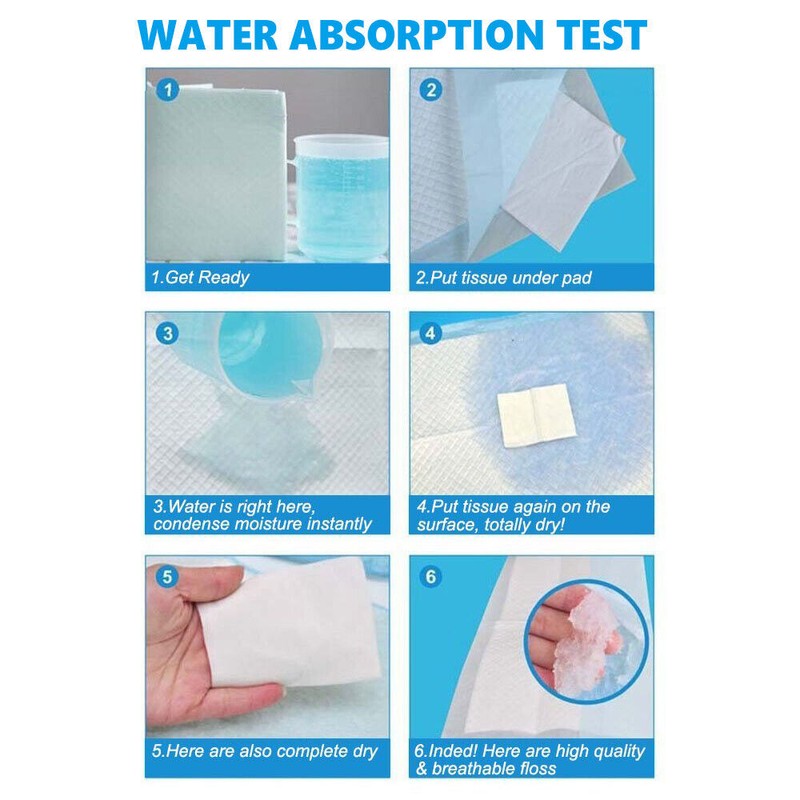 WATER ABSORPTION TEST

1

1.Get Ready

2

2.Put tissue under pad

3

3.Water is right here, condense moisture instantly

4

4.Put tissue again on the surface, totally dry!

5

5.Here are also complete dry

6

6.Inded! Here are high quality & breathable floss