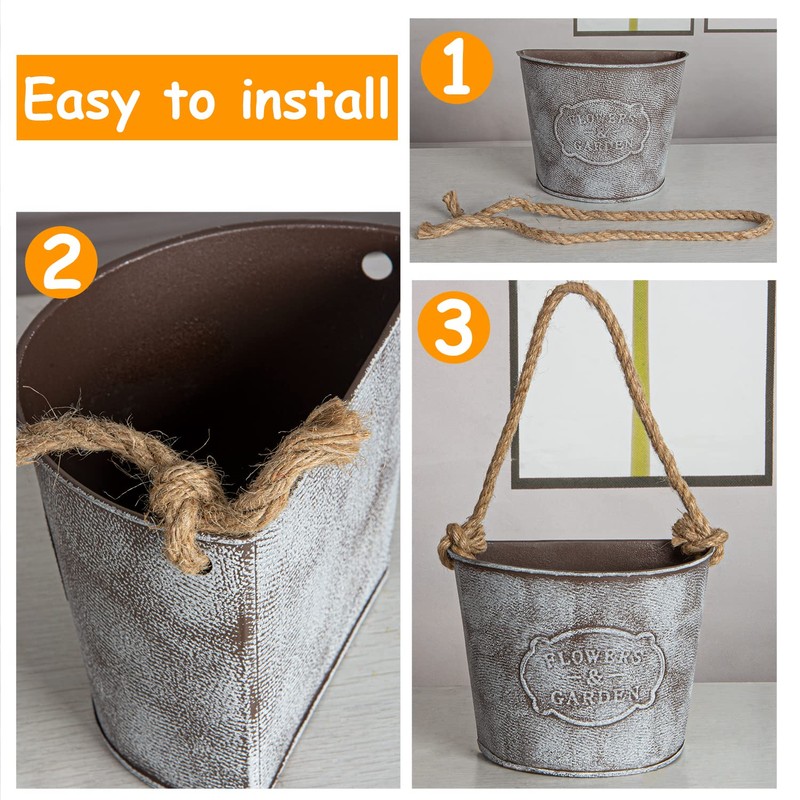 Easy to install

1

FLOWERS & GARDEN

2

3

FLOWERS & GARDEN