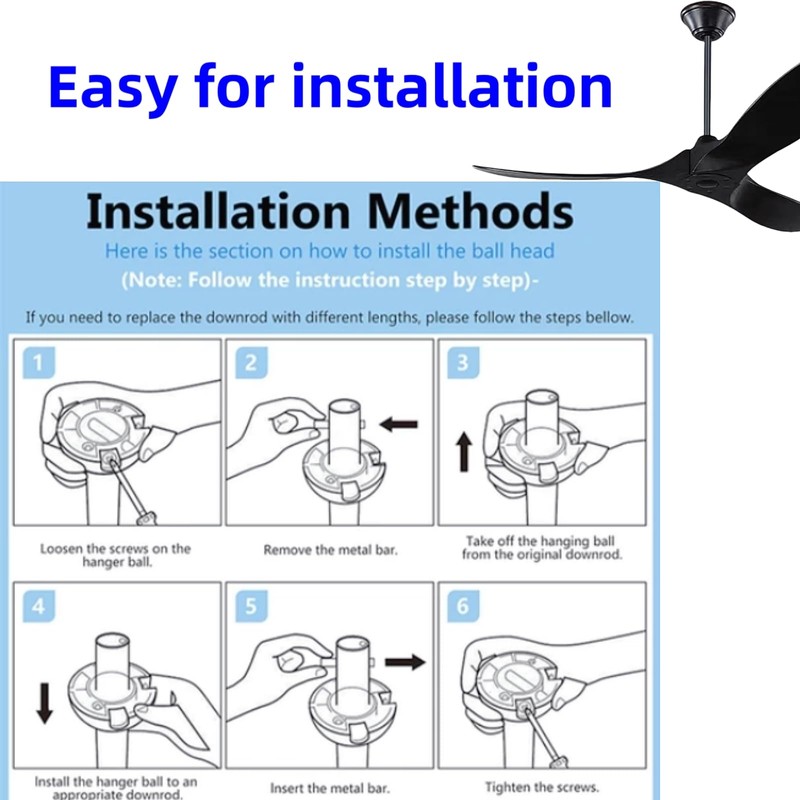 Easy for installation

Installation Methods

Here is the section on how to install the ball head

(Note: Follow the instruction step by step)-

If you need to replace the downrod with different lengths, please follow the steps bellow.

1

Loosen the screws on the hanger ball.

2

Remove the metal bar.

3

Take off the hanging ball from the original downrod.

4

Install the hanger ball to an appropriate downrod.

5

Insert the metal bar.

6

Tighten the screws.