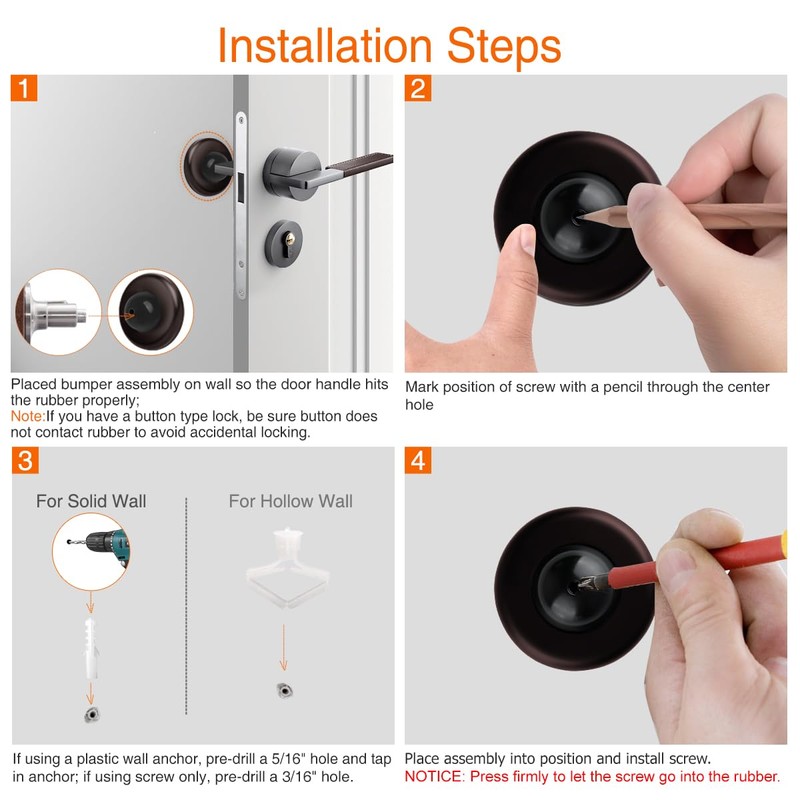 Installation Steps

1

Placed bumper assembly on wall so the door handle hits the rubber properly;
Note:If you have a button type lock, be sure button does not contact rubber to avoid accidental locking.

2

Mark position of screw with a pencil through the center hole

3

For Solid Wall

For Hollow Wall

If using a plastic wall anchor, pre-drill a 5/16" hole and tap in anchor; if using screw only, pre-drill a 3/16" hole.

4

Place assembly into position and install screw.
NOTICE: Press firmly to let the screw go into the rubber.