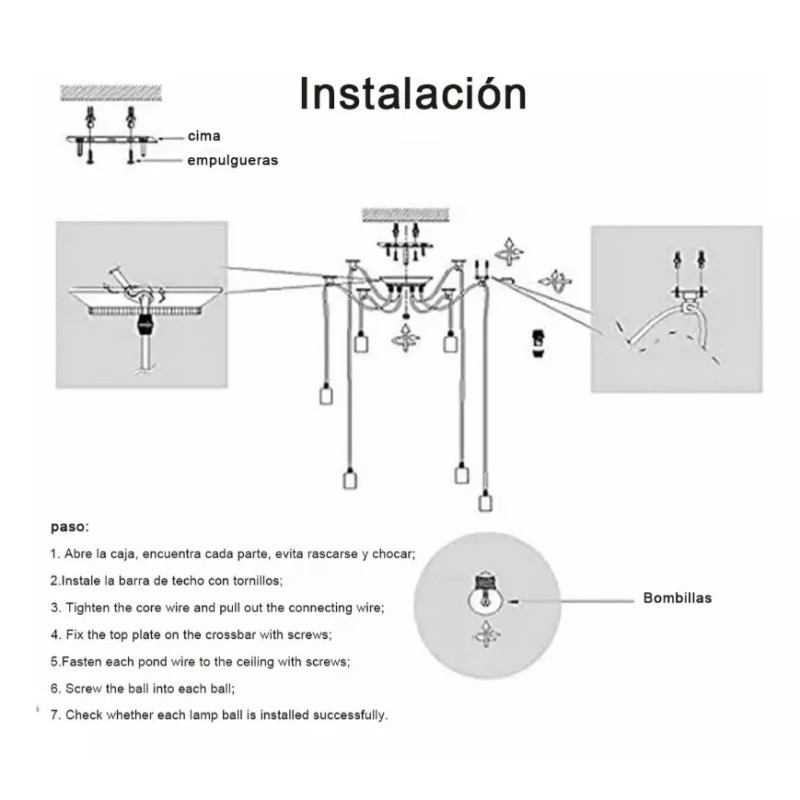 Instalación

cima

empulgueras

paso:

1. Abre la caja, encuentra cada parte, evita rascarse y chocar;

2.Instale la barra de techo con tornillos;

3. Tighten the core wire and pull out the connecting wire;

4. Fix the top plate on the crossbar with screws;

5.Fasten each pond wire to the ceiling with screws;

6. Screw the ball into each ball;

7. Check whether each lamp ball is installed successfully.

Bombillas