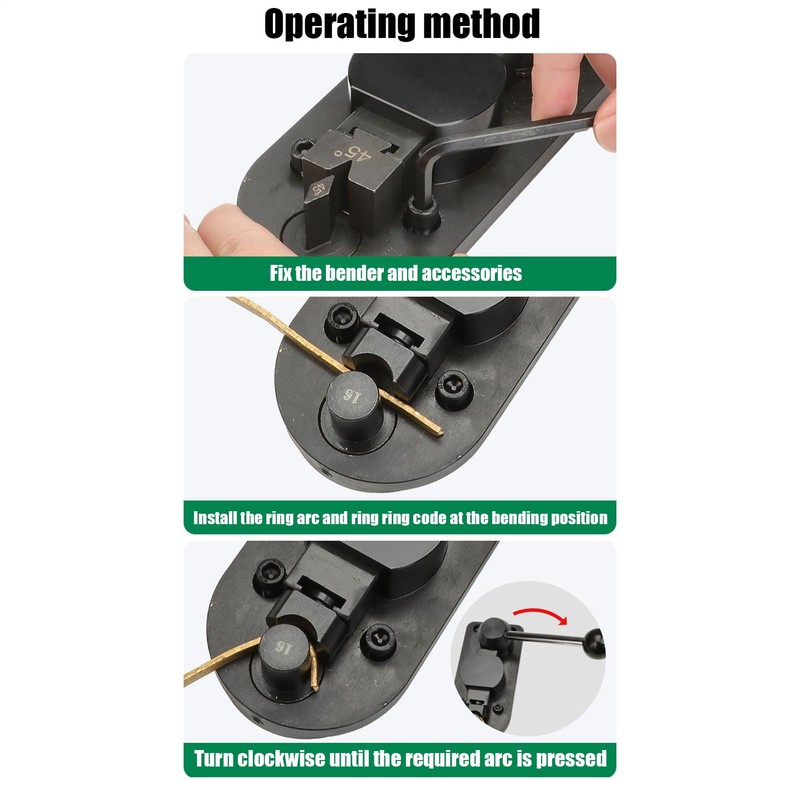 Operating method

45°

45

Fix the bender and accessories

16

Install the ring arc and ring ring code at the bending position

16

Turn clockwise until the required arc is pressed