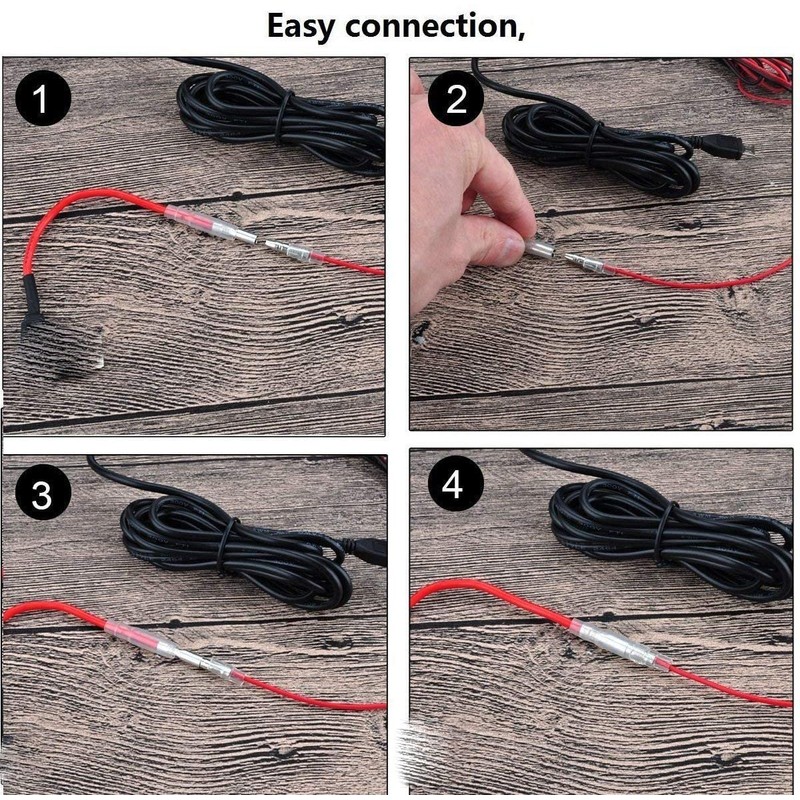 Easy connection,

1

2

3

4