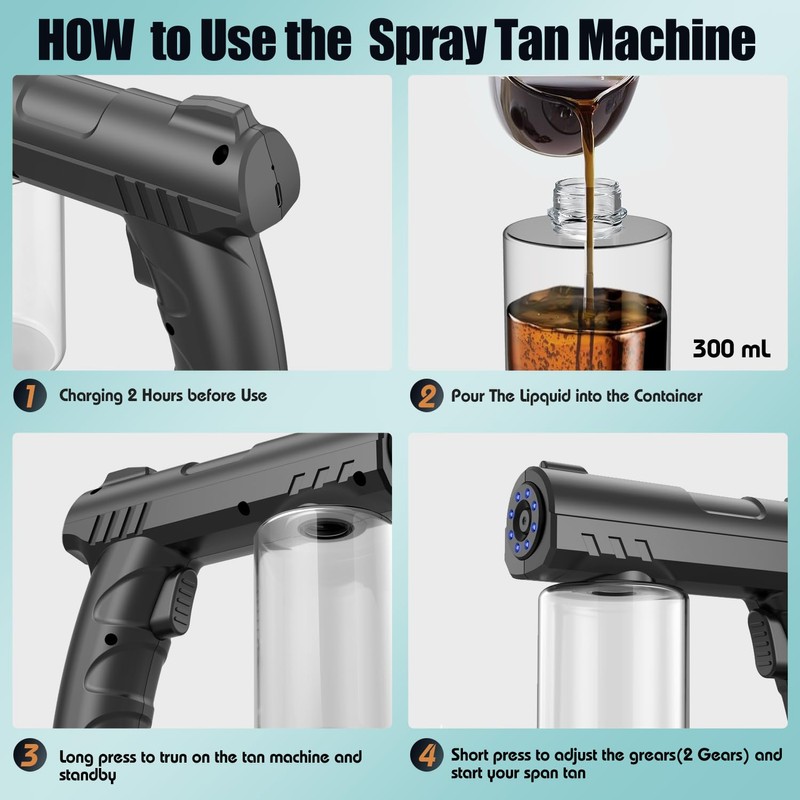 HOW to Use the Spray Tan Machine

300 mL

1 Charging 2 Hours before Use

2 Pour The Lipquid into the Container

3 Long press to trun on the tan machine and standby

4 Short press to adjust the grears(2 Gears) and start your span tan