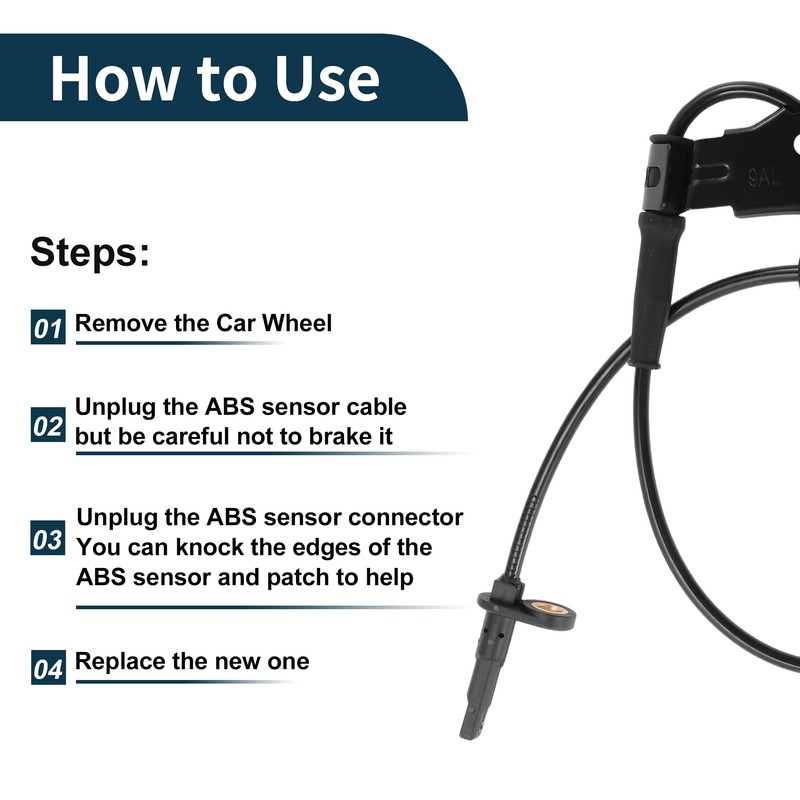 How to Use

Steps:

01 Remove the Car Wheel

02 Unplug the ABS sensor cable but be careful not to brake it

03 Unplug the ABS sensor connector You can knock the edges of the ABS sensor and patch to help

04 Replace the new one

9AL