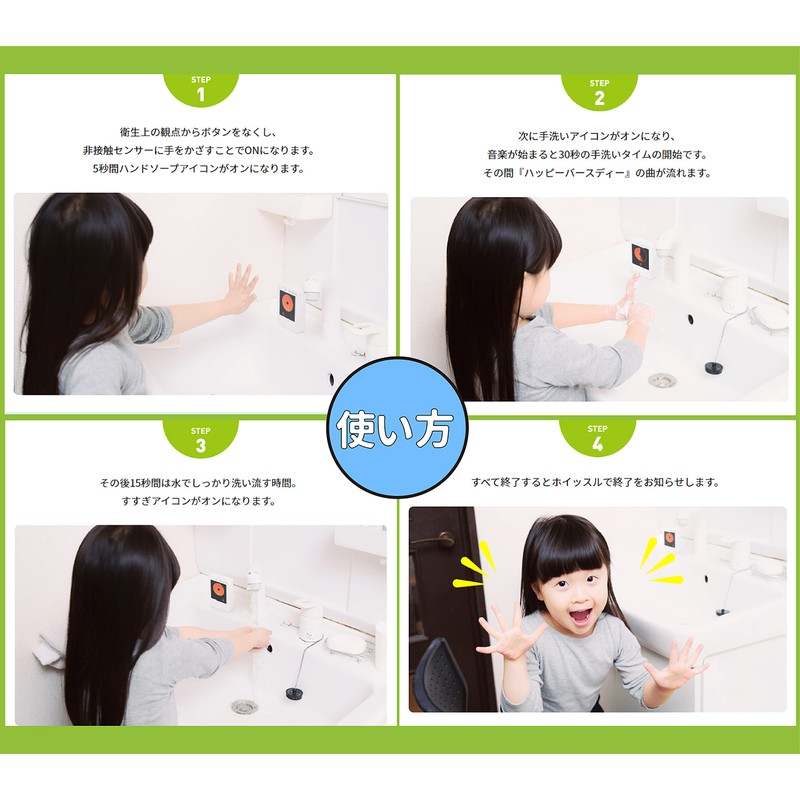 STEP
1

衛生上の観点からボタンをなくし、
非接触センサーに手をかざすことでONになります。
5秒間ハンドソープアイコンがオンになります。

STEP
2

次に手洗いアイコンがオンになり、
音楽が始まると30秒の手洗いタイムの開始です。
その間『ハッピーバースディー』の曲が流れます。

使い方

STEP
3

その後15秒間は水でしっかり洗い流す時間。
すすぎアイコンがオンになります。

STEP
4

すべて終了するとホイッスルで終了をお知らせします。