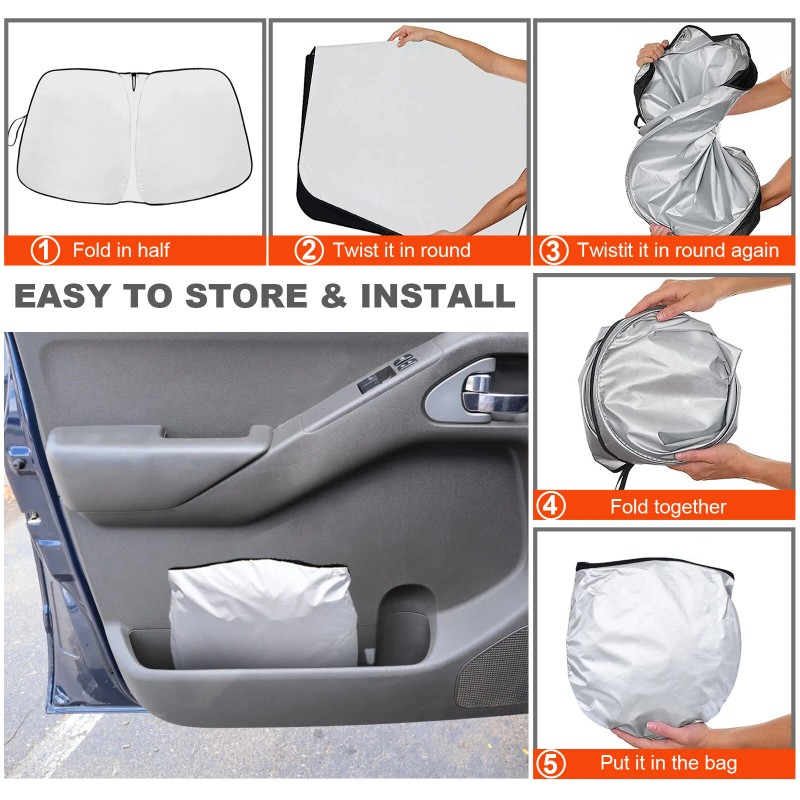 1 Fold in half

2 Twist it in round

3 Twistit it in round again

EASY TO STORE & INSTALL

4 Fold together

5 Put it in the bag