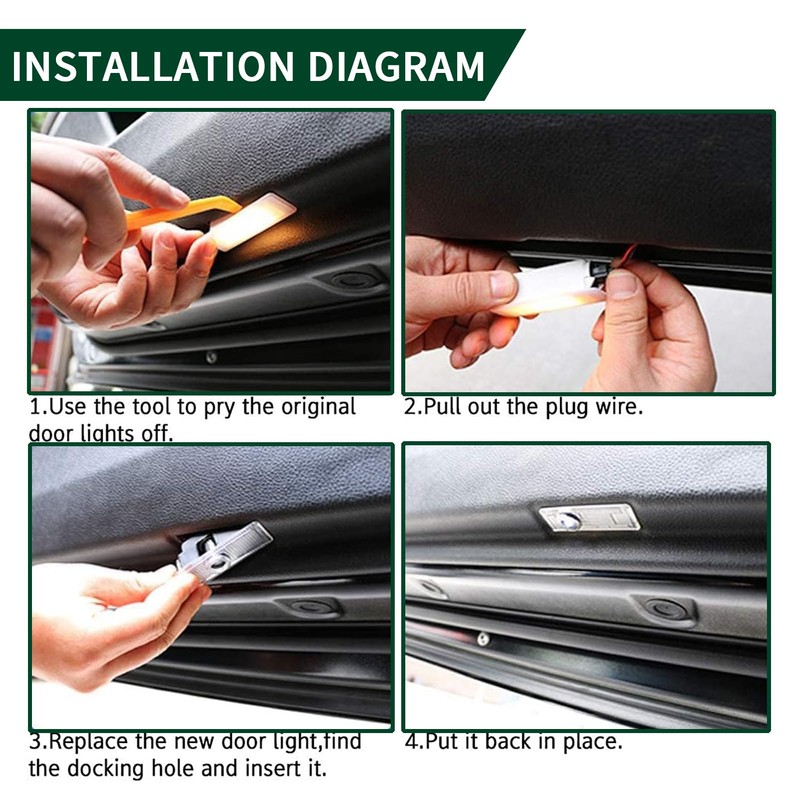 INSTALLATION DIAGRAM

1.Use the tool to pry the original door lights off.

2.Pull out the plug wire.

3.Replace the new door light,find the docking hole and insert it.

4.Put it back in place.