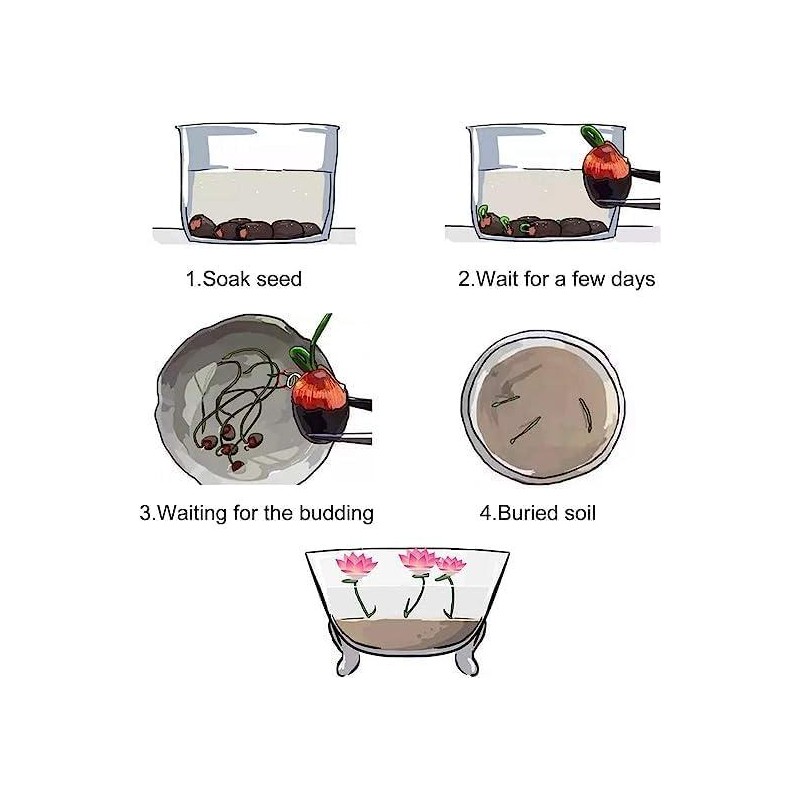 1.Soak seed

2.Wait for a few days

3.Waiting for the budding

4.Buried soil