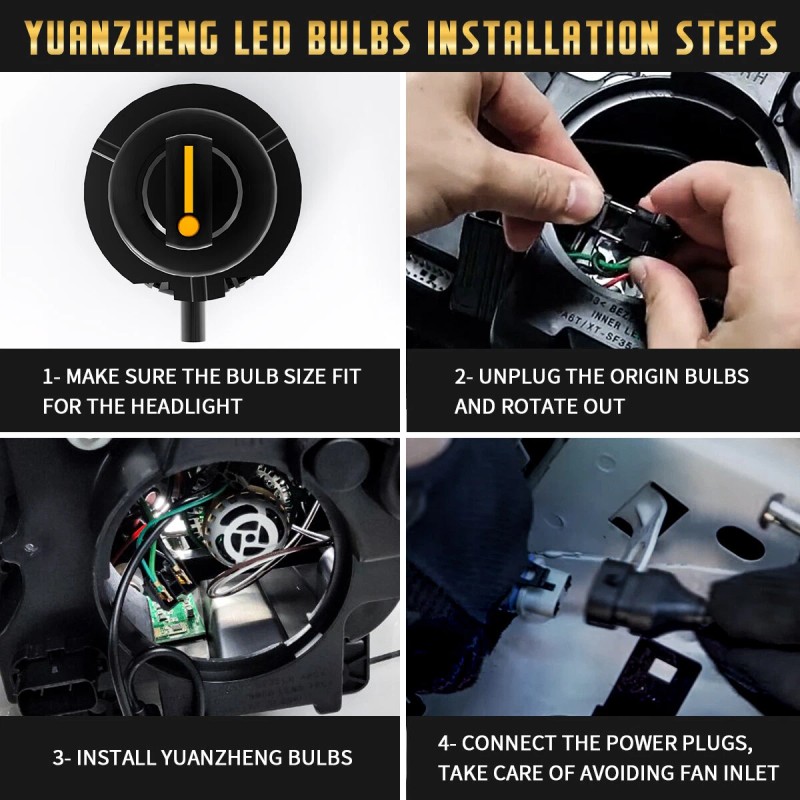 YUANZHENG LED BULBS INSTALLATION STEPS

1- MAKE SURE THE BULB SIZE FIT FOR THE HEADLIGHT

2- UNPLUG THE ORIGIN BULBS AND ROTATE OUT

3- INSTALL YUANZHENG BULBS

4- CONNECT THE POWER PLUGS, TAKE CARE OF AVOIDING FAN INLET