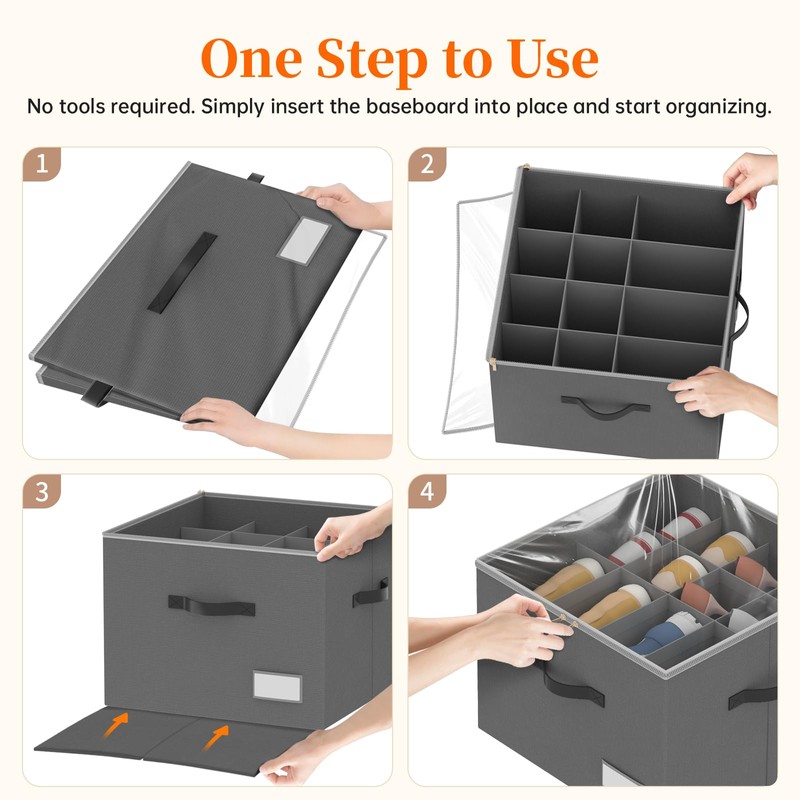 One Step to Use

No tools required. Simply insert the baseboard into place and start organizing.

1

2

3

4