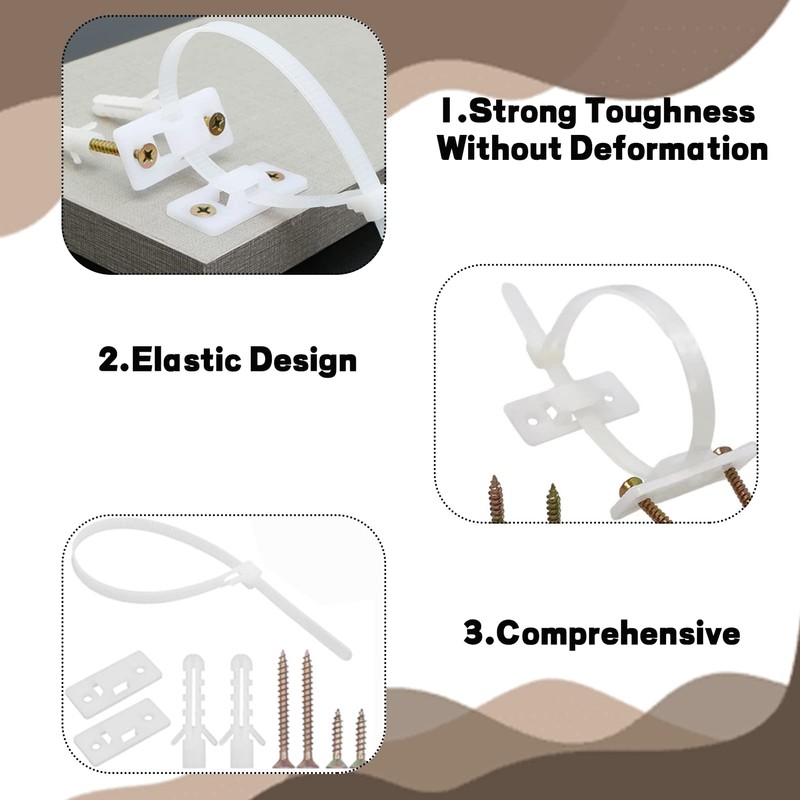 1.Strong Toughness Without Deformation

2.Elastic Design

3.Comprehensive