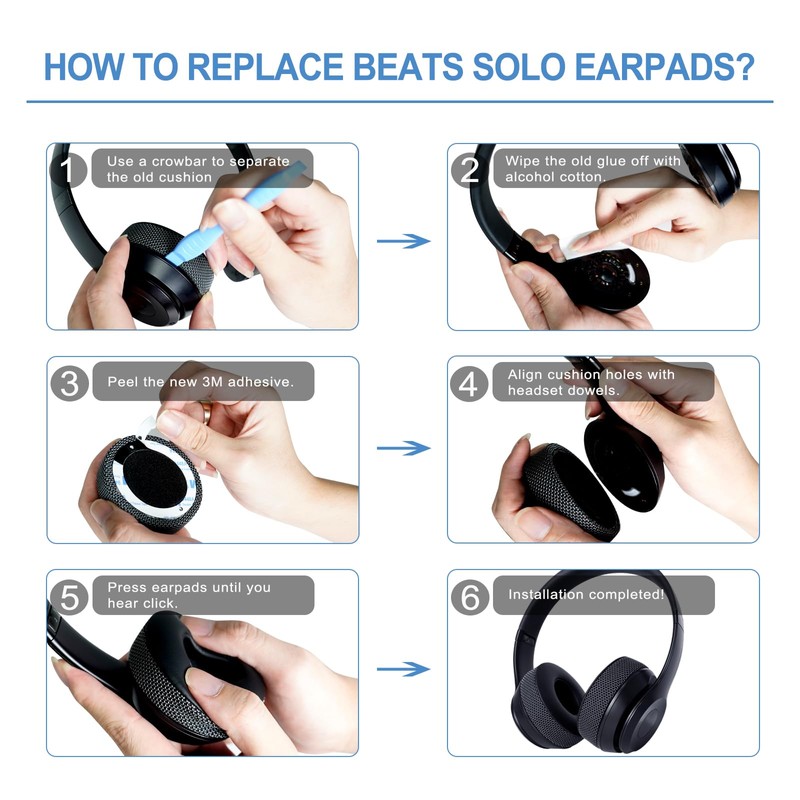 HOW TO REPLACE BEATS SOLO EARPADS?

1 Use a crowbar to separate the old cushion

2 Wipe the old glue off with alcohol cotton.

3 Peel the new 3M adhesive.

4 Align cushion holes with headset dowels.

5 Press earpads until you hear click.

6 Installation completed!