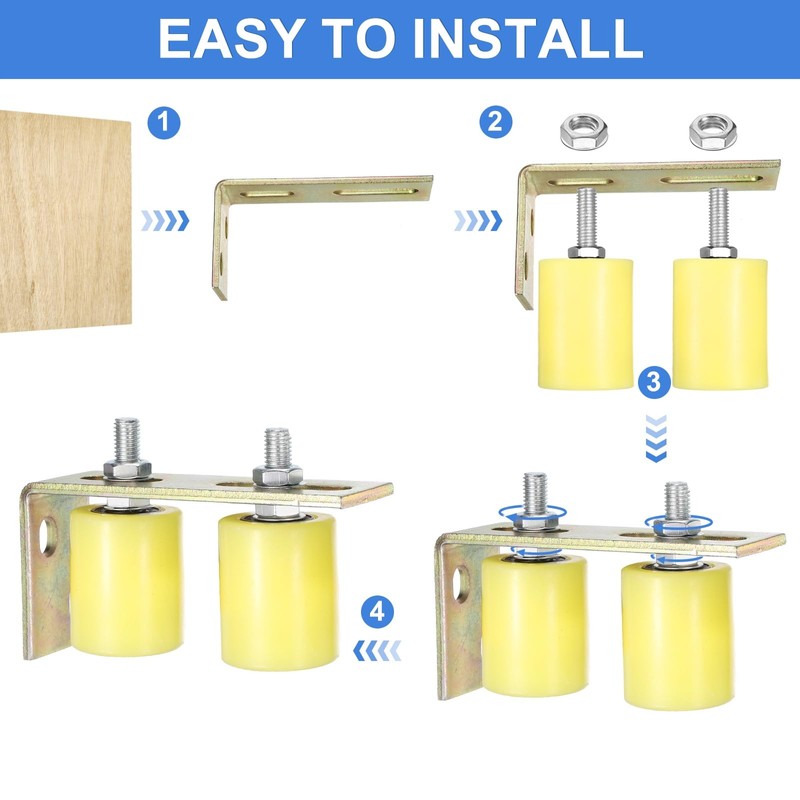 EASY TO INSTALL

1

2

3

4