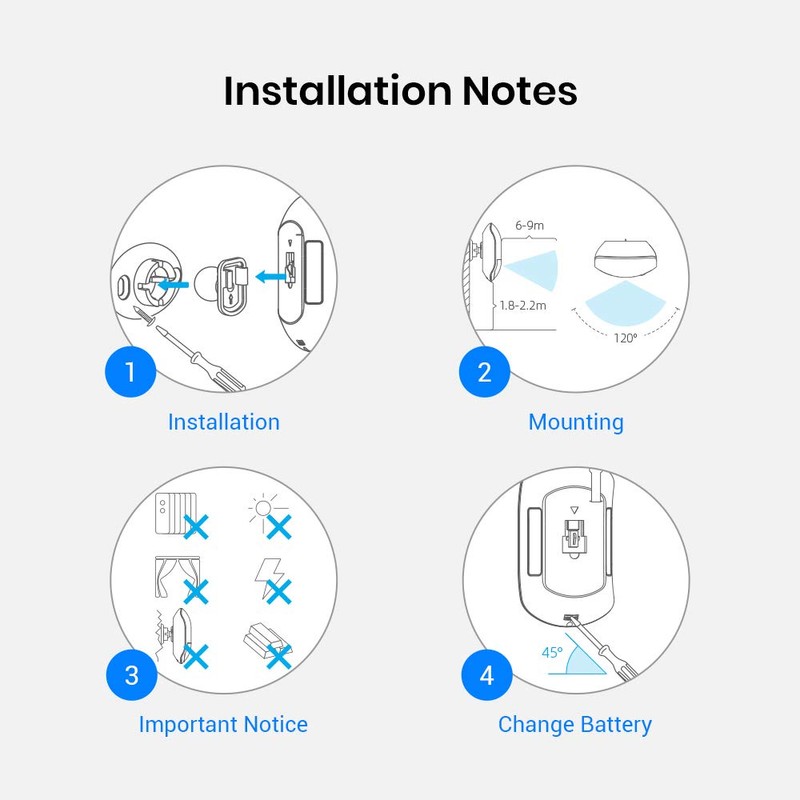 Installation Notes

1
Installation

6-9m
1.8-2.2m
120°
2
Mounting

3
Important Notice

45°
4
Change Battery