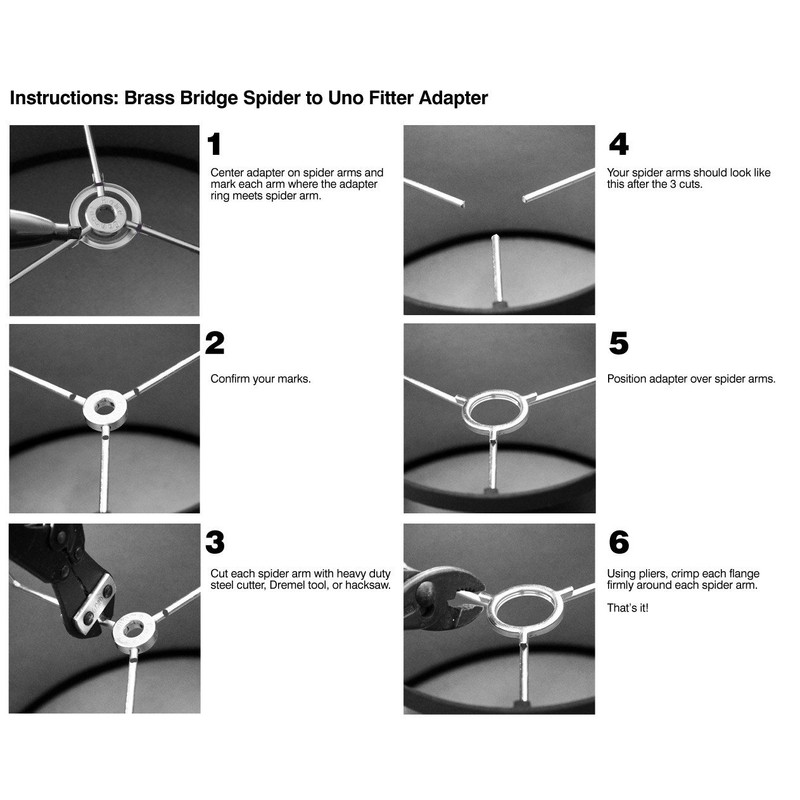 Instructions: Brass Bridge Spider to Uno Fitter Adapter

1
Center adapter on spider arms and mark each arm where the adapter ring meets spider arm.

2
Confirm your marks.

3
Cut each spider arm with heavy duty steel cutter, Dremel tool, or hacksaw.

4
Your spider arms should look like this after the 3 cuts.

5
Position adapter over spider arms.

6
Using pliers, crimp each flange firmly around each spider arm.

That's it!