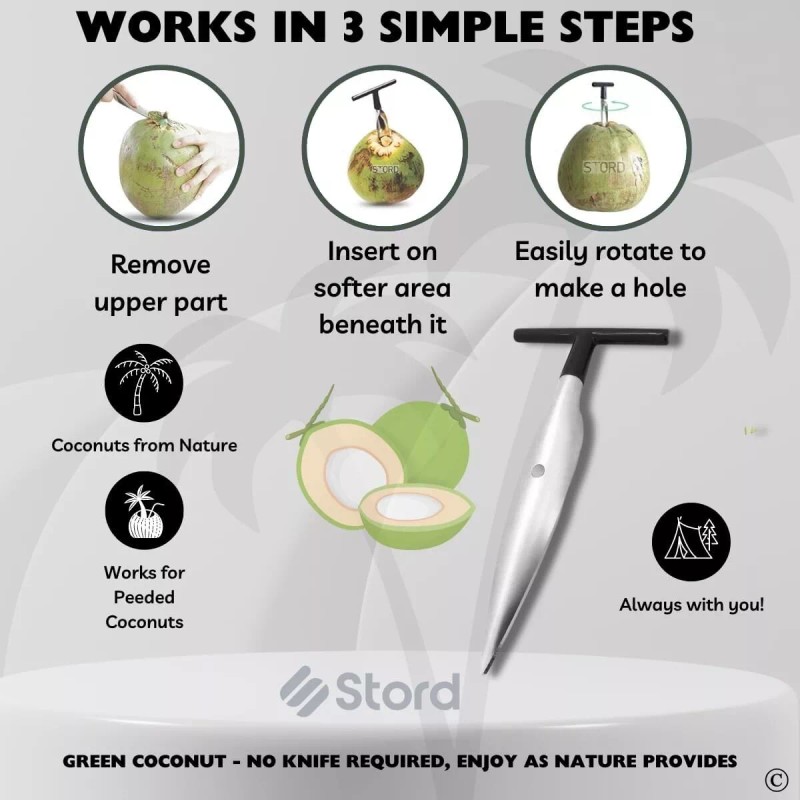 WORKS IN 3 SIMPLE STEPS

STORD

STORD

Remove upper part

Insert on softer area beneath it

Easily rotate to make a hole

Coconuts from Nature

Works for Peeded Coconuts

Always with you!

Stord

GREEN COCONUT - NO KNIFE REQUIRED, ENJOY AS NATURE PROVIDES

©