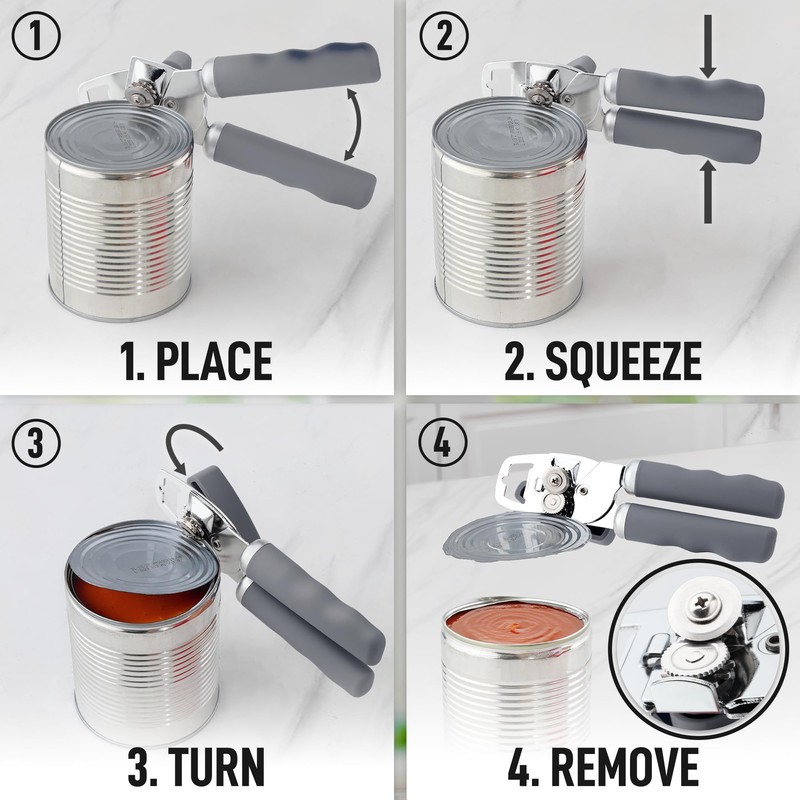 ①
1. PLACE

②
2. SQUEEZE

③
3. TURN

④
4. REMOVE