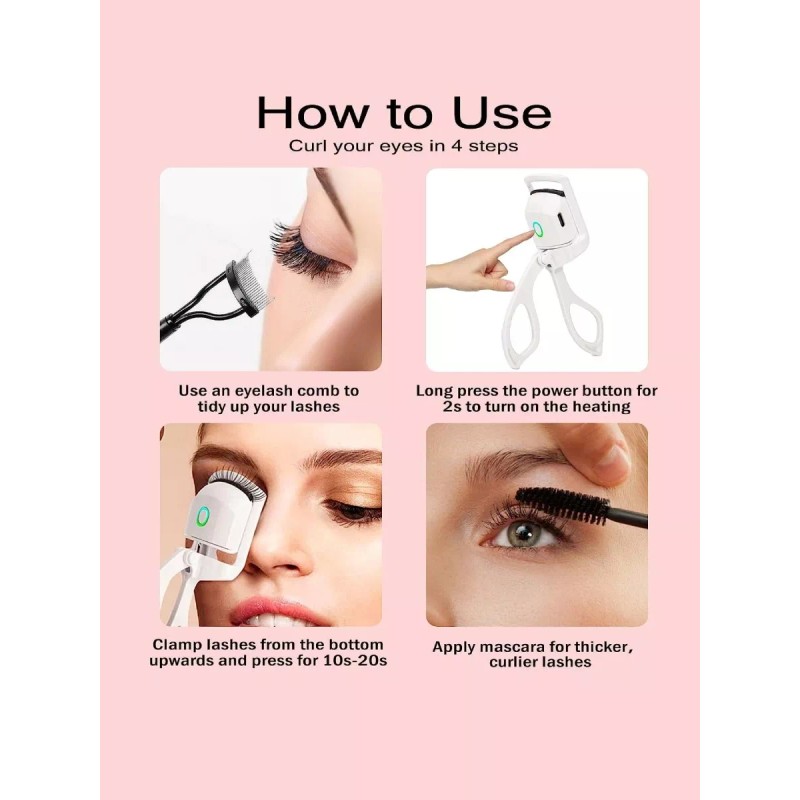 How to Use
Curl your eyes in 4 steps

Use an eyelash comb to tidy up your lashes

Long press the power button for 2s to turn on the heating

Clamp lashes from the bottom upwards and press for 10s-20s

Apply mascara for thicker, curlier lashes