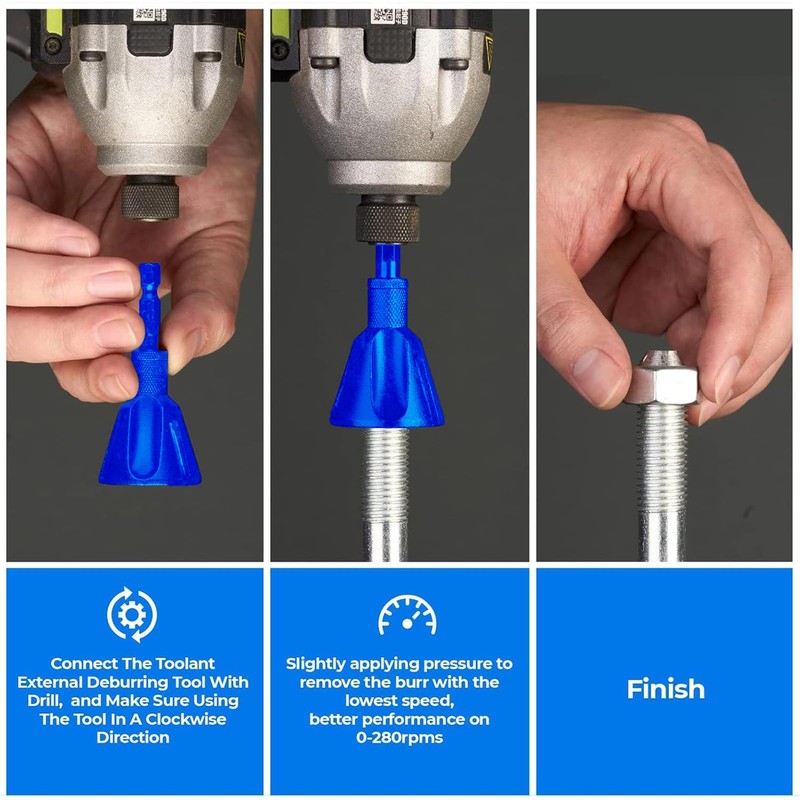 Connect The Toolant External Deburring Tool With Drill,  and Make Sure Using The Tool In A Clockwise Direction

Slightly applying pressure to remove the burr with the lowest speed, better performance on 0-280rpms

Finish