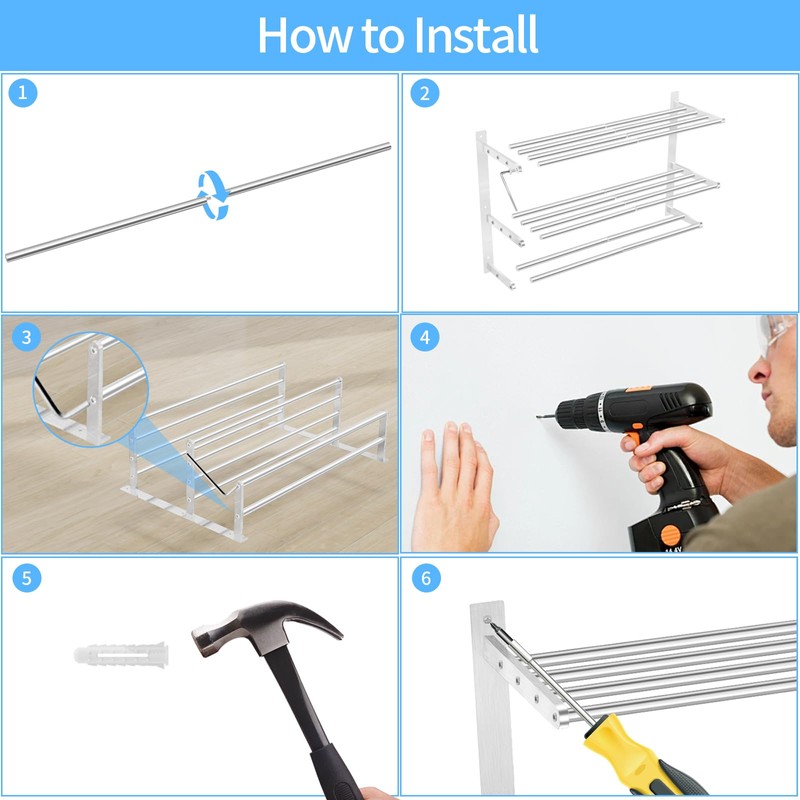 How to Install

1

2

3

4

14.4V

5

6