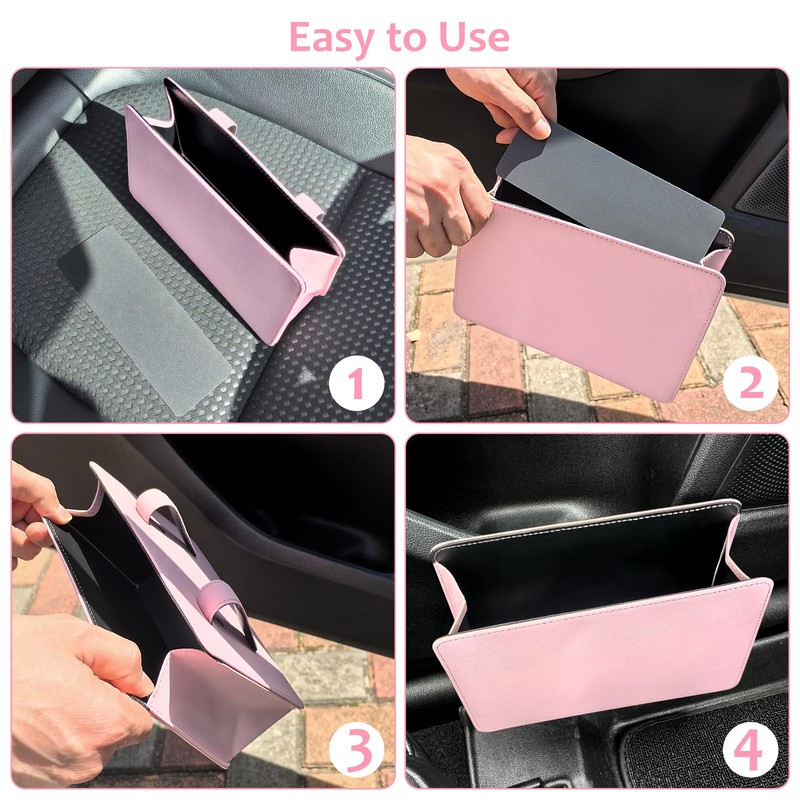 Easy to Use

1

2

3

4