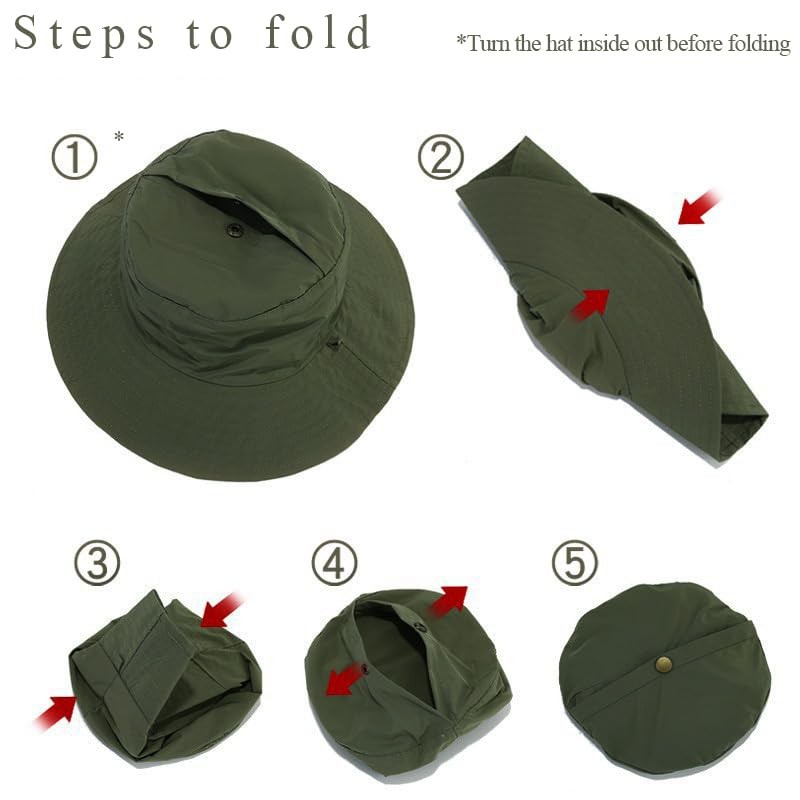 Steps to fold

*Turn the hat inside out before folding

① *

②

③

④

⑤