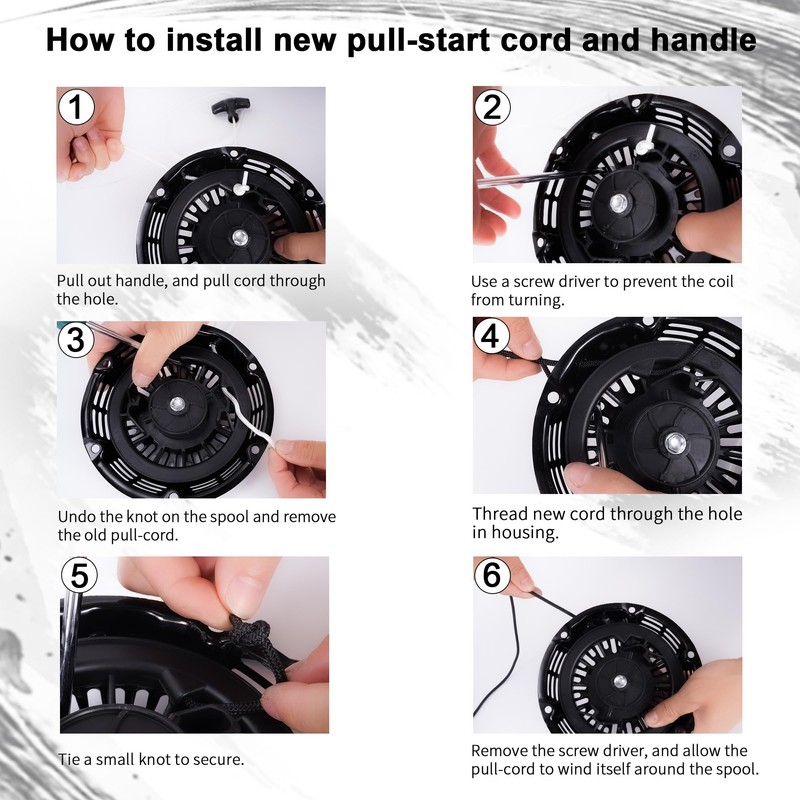 How to install new pull-start cord and handle

1

Pull out handle, and pull cord through the hole.

2

Use a screw driver to prevent the coil from turning.

3

Undo the knot on the spool and remove the old pull-cord.

4

Thread new cord through the hole in housing.

5

Tie a small knot to secure.

6

Remove the screw driver, and allow the pull-cord to wind itself around the spool.