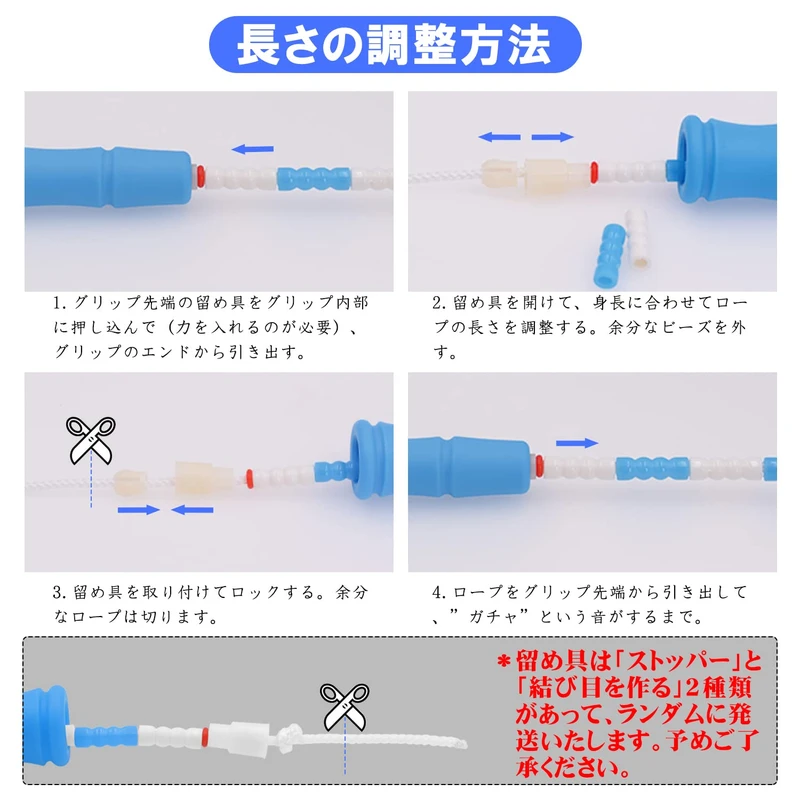 長さの調整方法

1. グリップ先端の留め具をグリップ内部に押し込んで（力を入れるのが必要）、グリップのエンドから引き出す。

2. 留め具を開けて、身長に合わせてロープの長さを調整する。余分なビーズを外す。

3. 留め具を取り付けてロックする。余分なロープは切ります。

4. ロープをグリップ先端から引き出して、”ガチャ”という音がするまで。

＊留め具は「ストッパー」と「結び目を作る」2種類があって、ランダムに発送いたします。予めご了承ください。