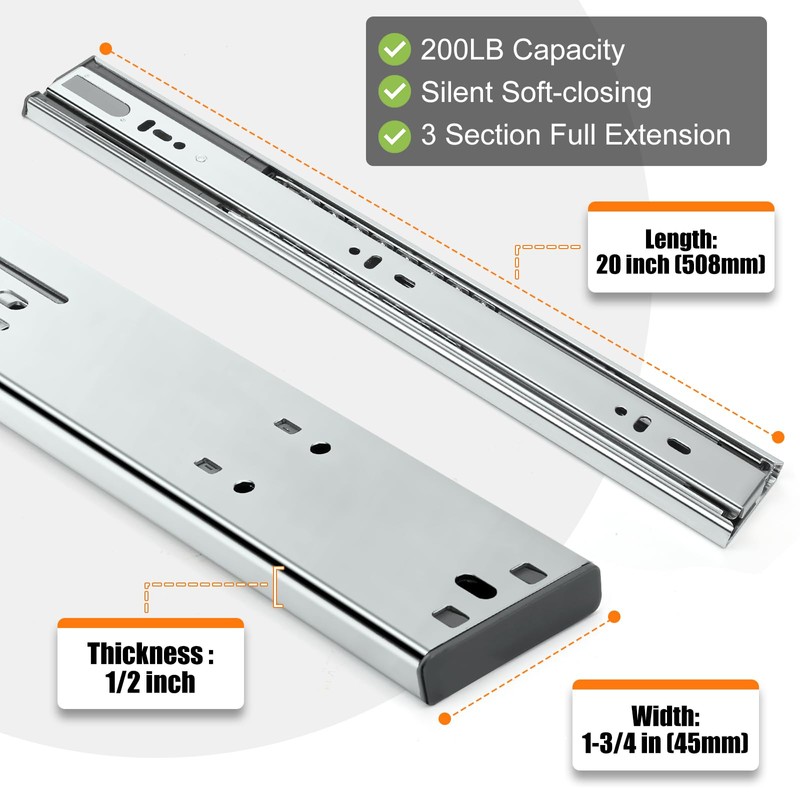 200LB Capacity
Silent Soft-closing
3 Section Full Extension

Length:
20 inch (508mm)

Thickness :
1/2 inch

Width:
1-3/4 in (45mm)